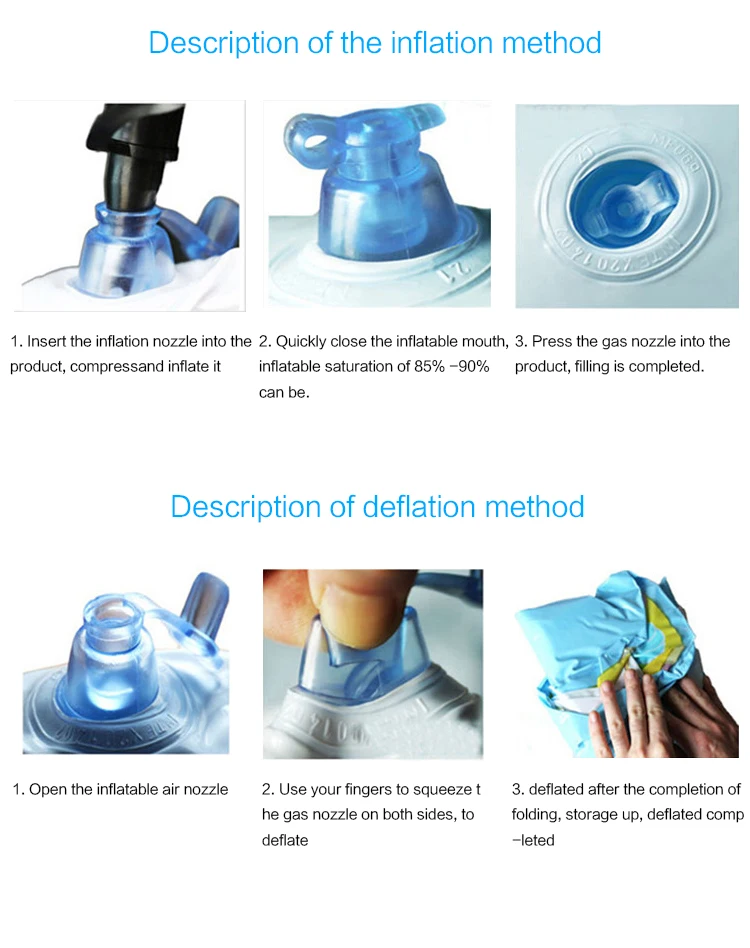 Description of the inflation method

1. Insert the inflation nozzle into the product, compressand inflate it

2. Quickly close the inflatable mouth, inflatable saturation of 85% -90% can be.

3. Press the gas nozzle into the product, filling is completed.

Description of deflation method

1. Open the inflatable air nozzle

2. Use your fingers to squeeze t he gas nozzle on both sides, to deflate

3. deflated after the completion of folding, storage up, deflated comp -leted