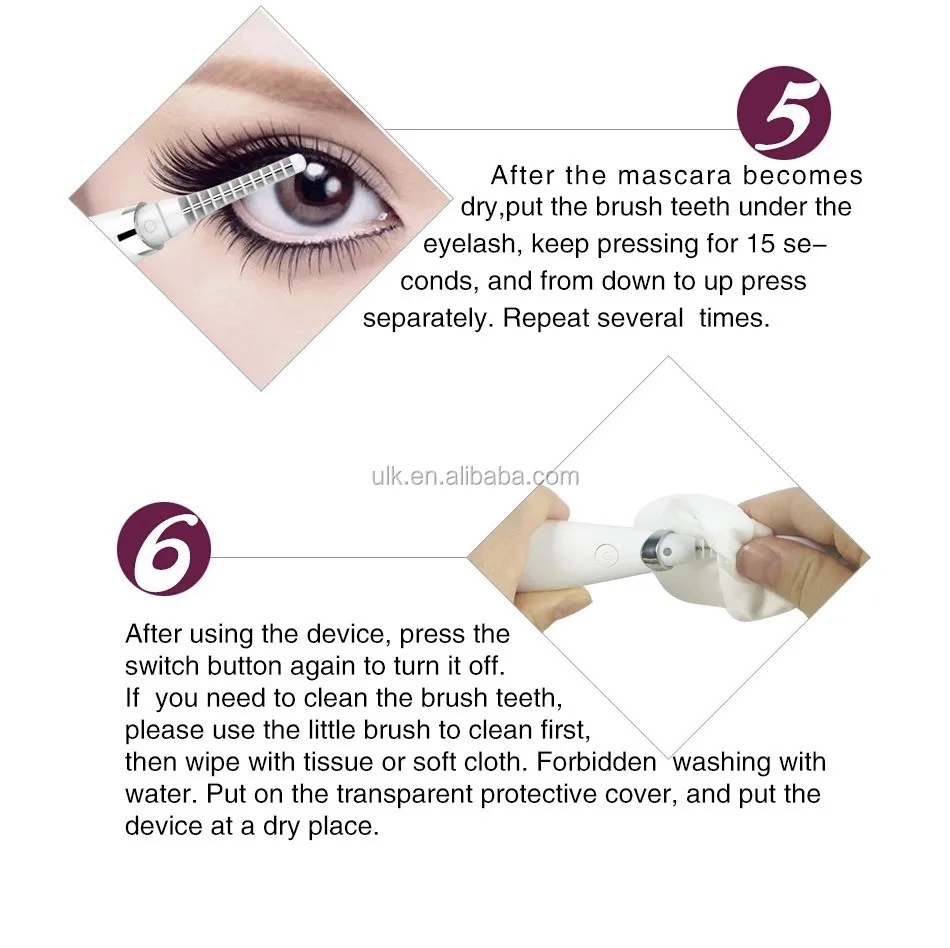 5

After the mascara becomes dry,put the brush teeth under the eyelash, keep pressing for 15 seconds, and from down to up press separately. Repeat several times.

ulk.en.alibaba.com

6

After using the device, press the switch button again to turn it off. If you need to clean the brush teeth, please use the little brush to clean first, then wipe with tissue or soft cloth. Forbidden washing with water. Put on the transparent protective cover, and put the device at a dry place.