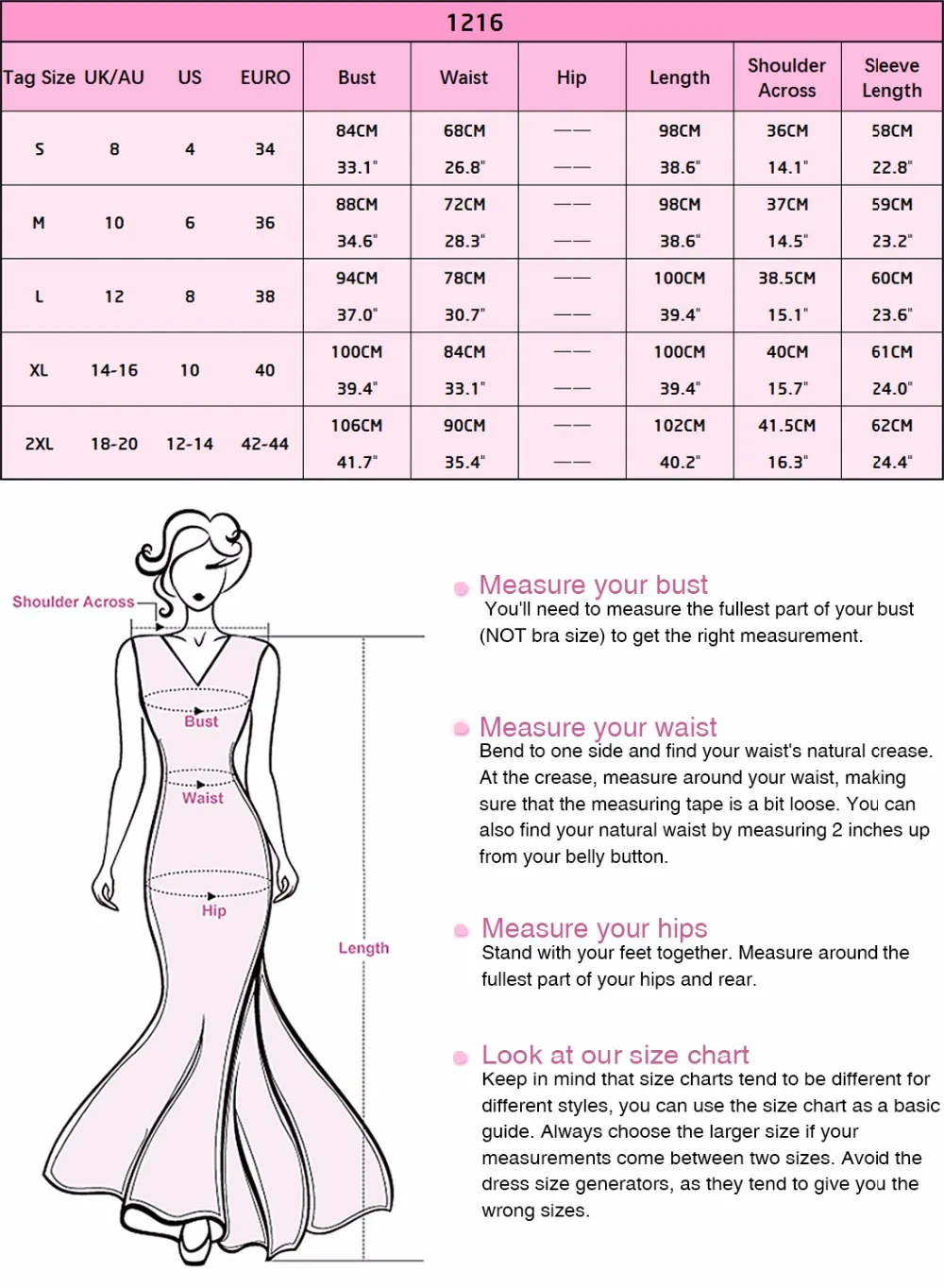 1216

| Tag Size | UK/AU | US | EURO | Bust | Waist | Hip | Length | Shoulder Across | Sleeve Length |
|---|---|---|---|---|---|---|---|---|---|
| S | 8 | 4 | 34 | 84CM 33.1" | 68CM 26.8" | —— —— | 98CM 38.6" | 36CM 14.1" | 58CM 22.8" |
| M | 10 | 6 | 36 | 88CM 34.6" | 72CM 28.3" | —— —— | 98CM 38.6" | 37CM 14.5" | 59CM 23.2" |
| L | 12 | 8 | 38 | 94CM 37.0" | 78CM 30.7" | —— —— | 100CM 39.4" | 38.5CM 15.1" | 60CM 23.6" |
| XL | 14-16 | 10 | 40 | 100CM 39.4" | 84CM 33.1" | —— —— | 100CM 39.4" | 40CM 15.7" | 61CM 24.0" |
| 2XL | 18-20 | 12-14 | 42-44 | 106CM 41.7" | 90CM 35.4" | —— —— | 102CM 40.2" | 41.5CM 16.3" | 62CM 24.4" |

Shoulder Across
Bust
Waist
Hip
Length

Measure your bust
You'll need to measure the fullest part of your bust (NOT bra size) to get the right measurement.

Measure your waist
Bend to one side and find your waist's natural crease. At the crease, measure around your waist, making sure that the measuring tape is a bit loose. You can also find your natural waist by measuring 2 inches up from your belly button.

Measure your hips
Stand with your feet together. Measure around the fullest part of your hips and rear.

Look at our size chart
Keep in mind that size charts tend to be different for different styles, you can use the size chart as a basic guide. Always choose the larger size if your measurements come between two sizes. Avoid the dress size generators, as they tend to give you the wrong sizes.