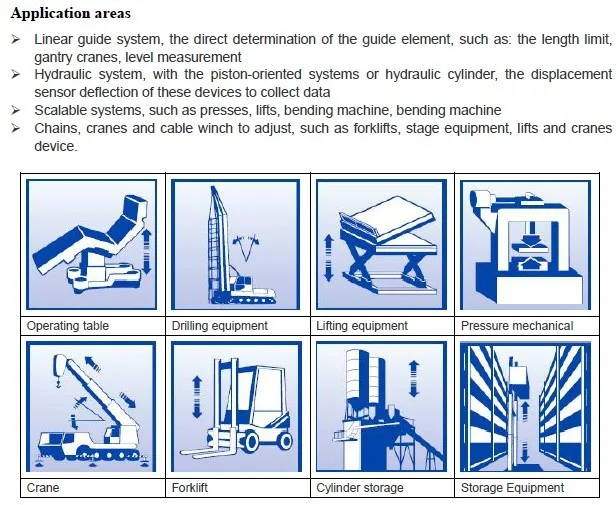 **Application areas**

➢ Linear guide system, the direct determination of the guide element, such as: the length limit, gantry cranes, level measurement
➢ Hydraulic system, with the piston-oriented systems or hydraulic cylinder, the displacement sensor deflection of these devices to collect data
➢ Scalable systems, such as presses, lifts, bending machine, bending machine
➢ Chains, cranes and cable winch to adjust, such as forklifts, stage equipment, lifts and cranes device.

| Operating table | Drilling equipment | Lifting equipment | Pressure mechanical |
|---|---|---|---|
| Crane | Forklift | Cylinder storage | Storage Equipment |