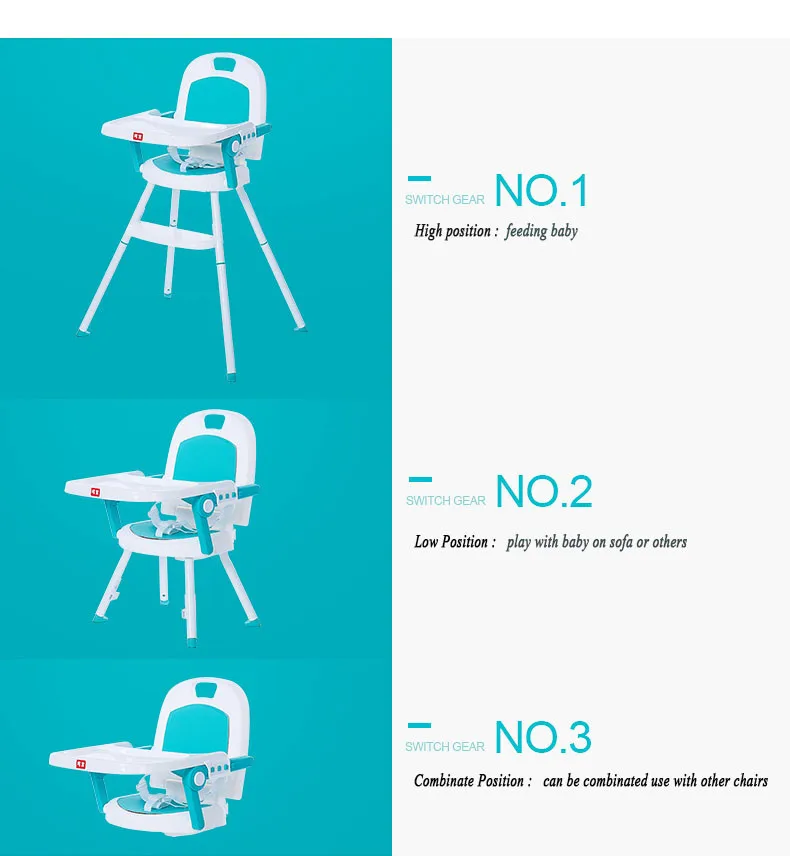 SWITCH GEAR NO.1

High position : feeding baby

SWITCH GEAR NO.2

Low Position : play with baby on sofa or others

SWITCH GEAR NO.3

Combinate Position : can be combinated use with other chairs