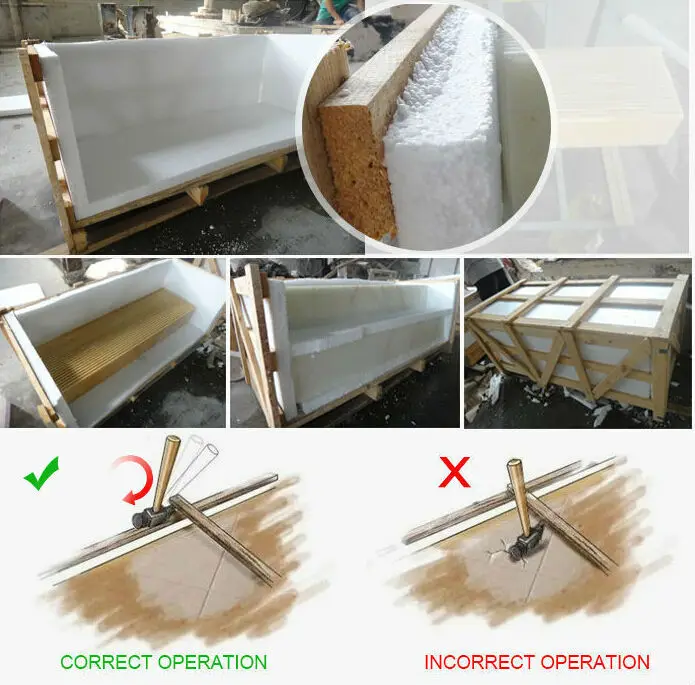 CORRECT OPERATION

INCORRECT OPERATION