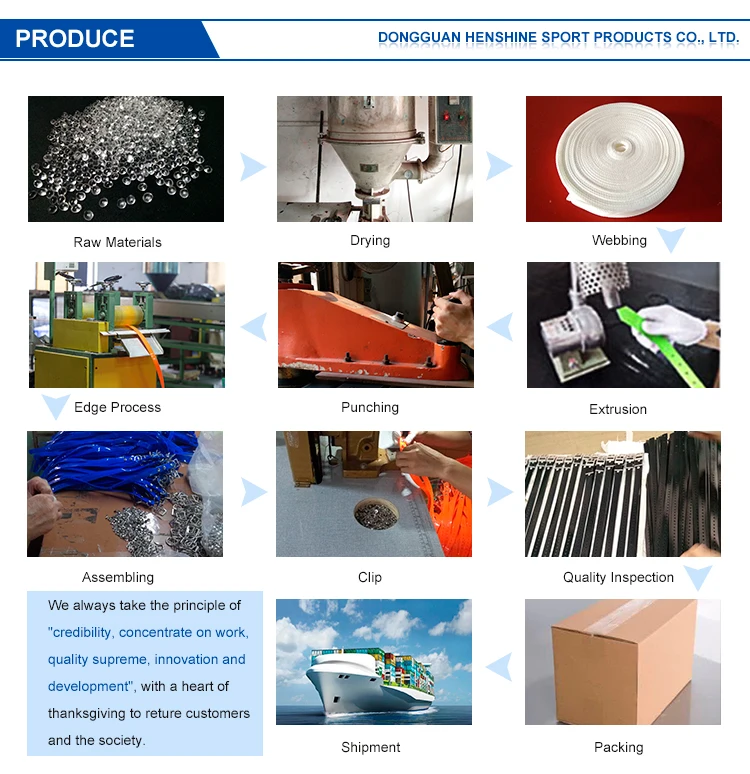 PRODUCE

DONGGUAN HENSHINE SPORT PRODUCTS CO., LTD.

Raw Materials

Drying

Webbing

Edge Process

Punching

Extrusion

Assembling

Clip

Quality Inspection

We always take the principle of "credibility, concentrate on work, quality supreme, innovation and development", with a heart of thanksgiving to reture customers and the society.

Shipment

Packing