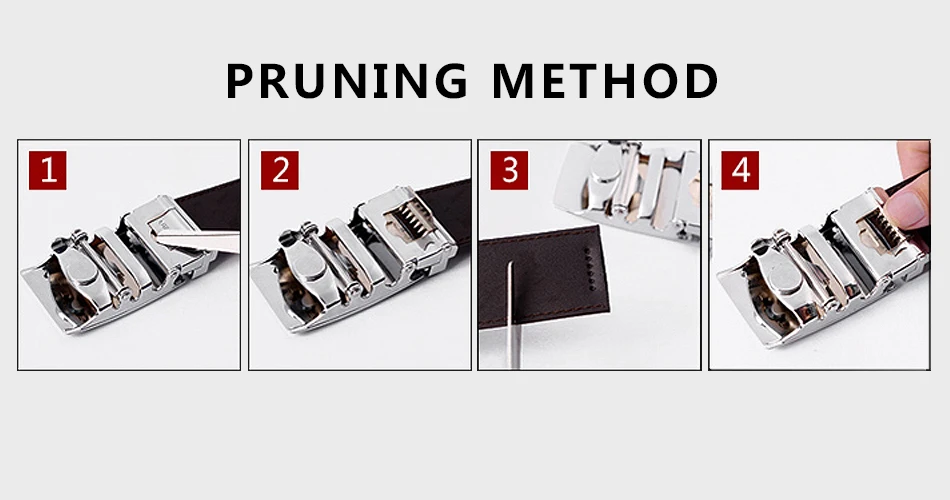 PRUNING METHOD

1

2

3

4