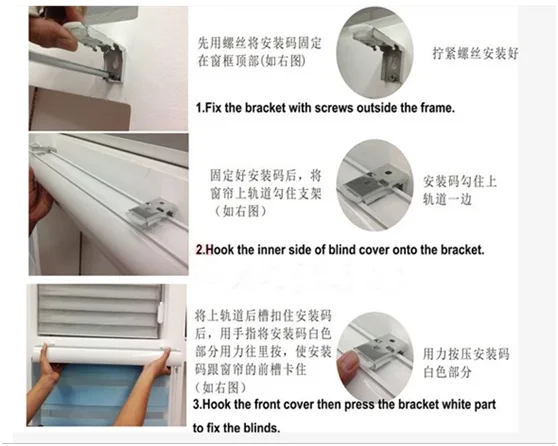 先用螺丝将安装码固定在窗框顶部(如右图)

拧紧螺丝安装好

1.Fix the bracket with screws outside the frame.

固定好安装码后，将窗帘上轨道勾住支架（如右图）

安装码勾住上轨道一边

2.Hook the inner side of blind cover onto the bracket.

将上轨道后槽扣住安装码后，用手指将安装码白色部分用力往里按，使安装码跟窗帘的前槽卡住（如右图）

用力按压安装码白色部分

3.Hook the front cover then press the bracket white part to fix the blinds.