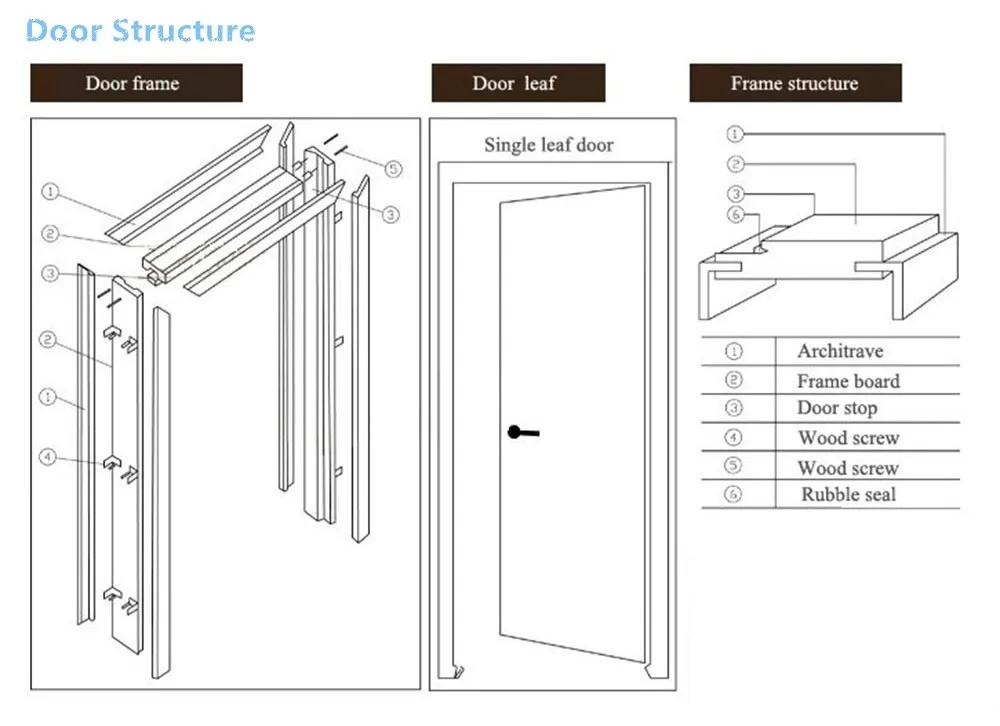 Door Structure

Door frame

①
②
③
②
①
④
⑤
③

Door leaf

Single leaf door

Frame structure

①
②
③
⑥

| ① | Architrave |
|---|---|
| ② | Frame board |
| ③ | Door stop |
| ④ | Wood screw |
| ⑤ | Wood screw |
| ⑥ | Rubble seal |