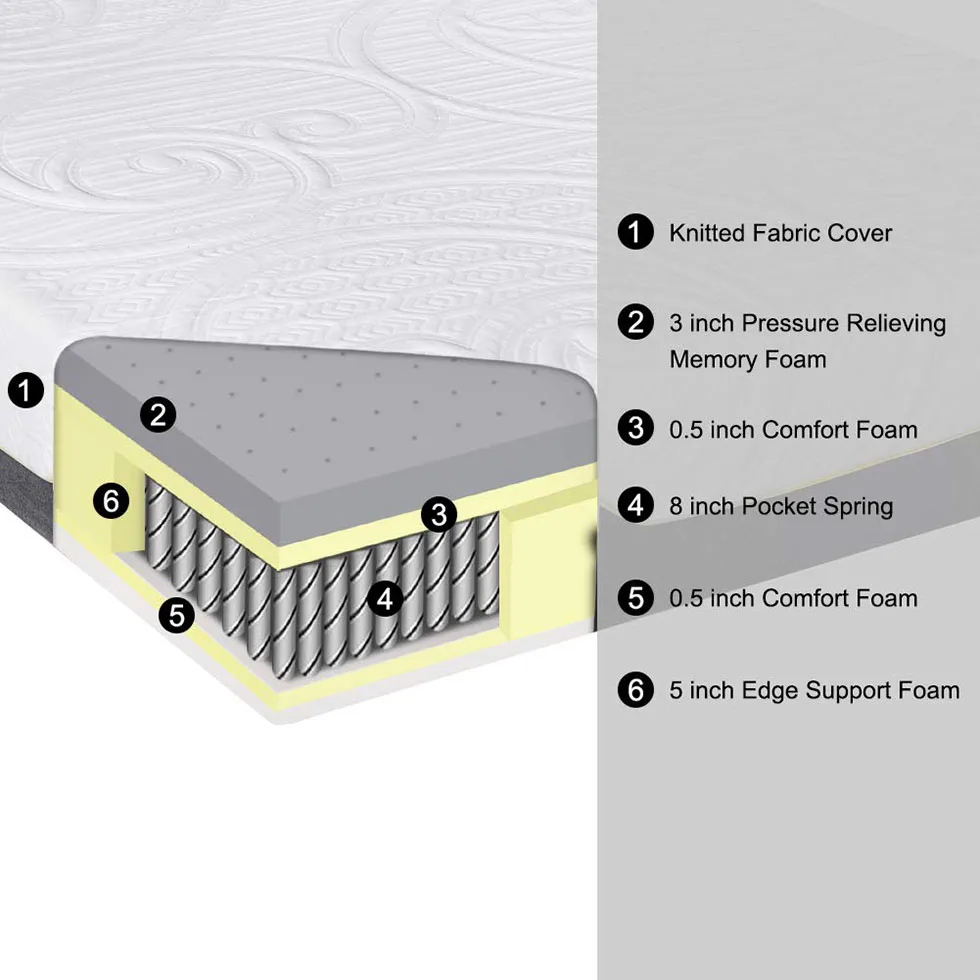 1
2
6
3
4
5

1 Knitted Fabric Cover

2 3 inch Pressure Relieving Memory Foam

3 0.5 inch Comfort Foam

4 8 inch Pocket Spring

5 0.5 inch Comfort Foam

6 5 inch Edge Support Foam