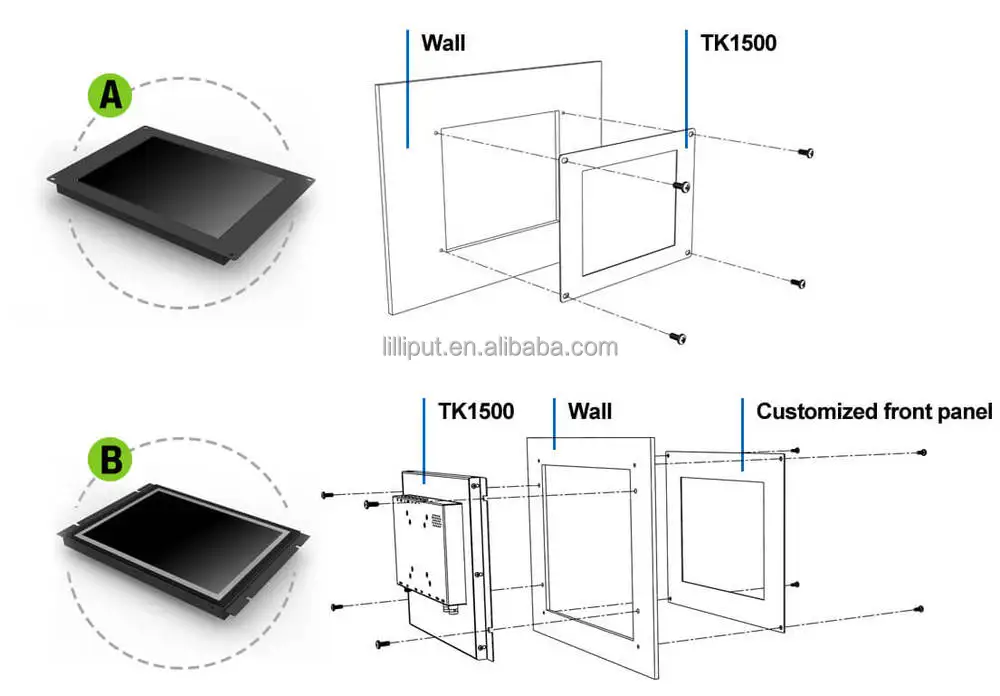 A

Wall

TK1500

lilliput.en.alibaba.com

B

TK1500

Wall

Customized front panel