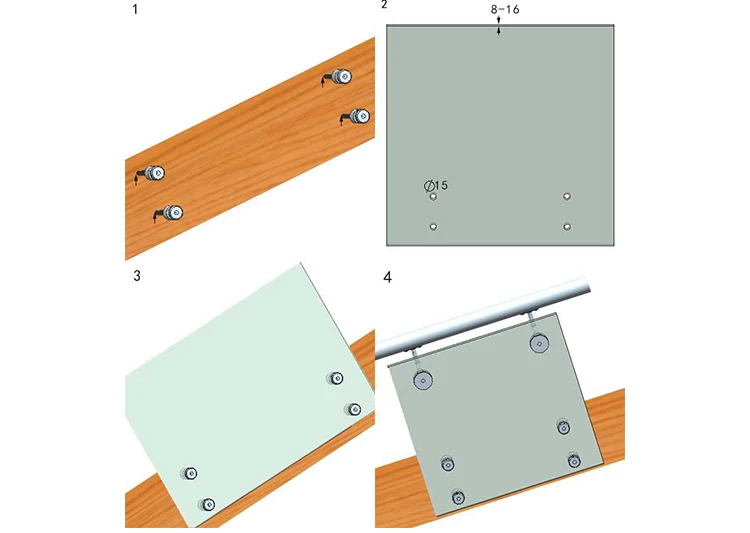 1

2

8-16

$\varnothing 15$

3

4