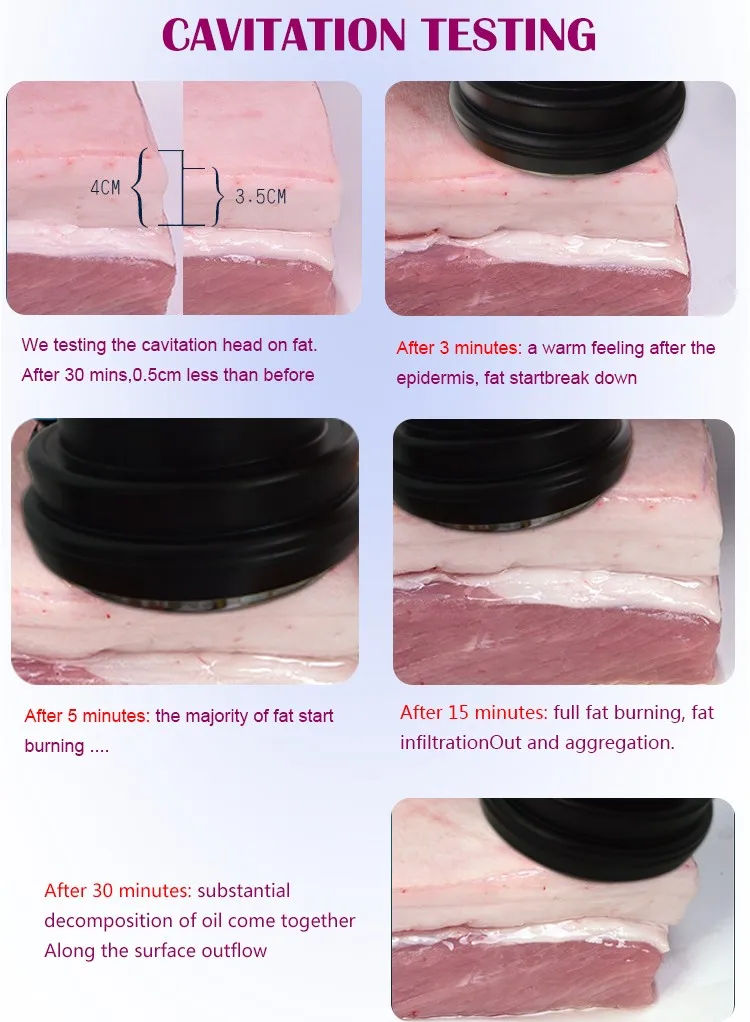 CAVITATION TESTING

4CM

3.5CM

We testing the cavitation head on fat. After 30 mins,0.5cm less than before

After 3 minutes: a warm feeling after the epidermis, fat startbreak down

After 5 minutes: the majority of fat start burning ....

After 15 minutes: full fat burning, fat infiltrationOut and aggregation.

After 30 minutes: substantial decomposition of oil come together Along the surface outflow