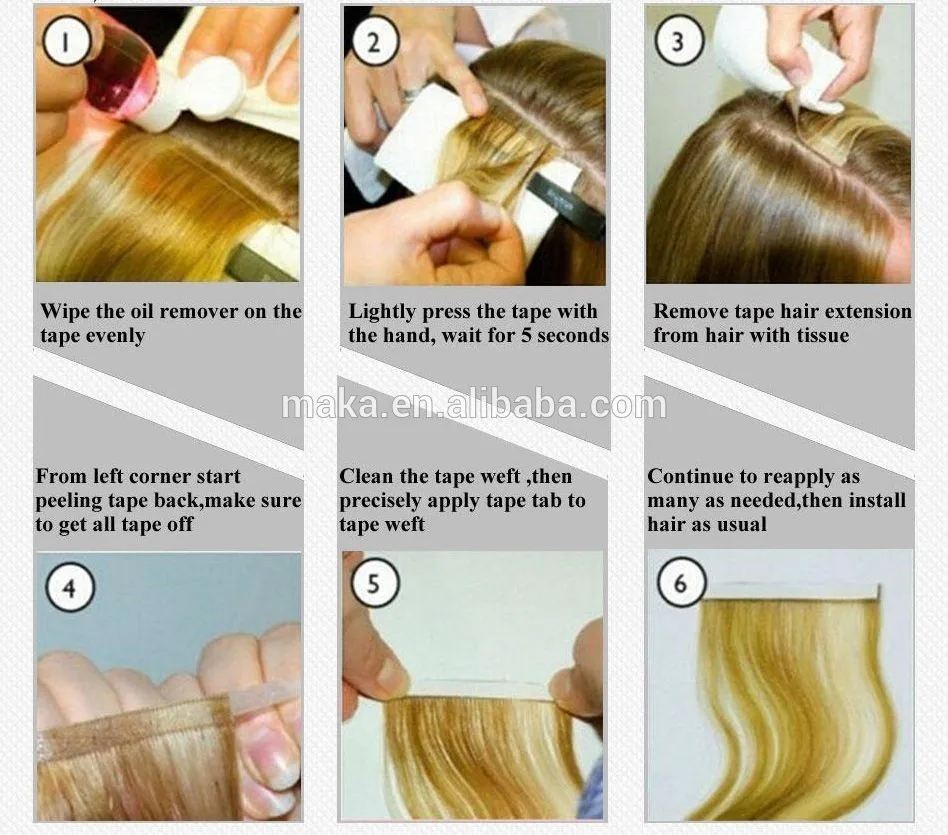 1

Wipe the oil remover on the tape evenly

2

Lightly press the tape with the hand, wait for 5 seconds

3

Remove tape hair extension from hair with tissue

maka.en.alibaba.com

From left corner start peeling tape back,make sure to get all tape off

4

Clean the tape weft ,then precisely apply tape tab to tape weft

5

Continue to reapply as many as needed,then install hair as usual

6