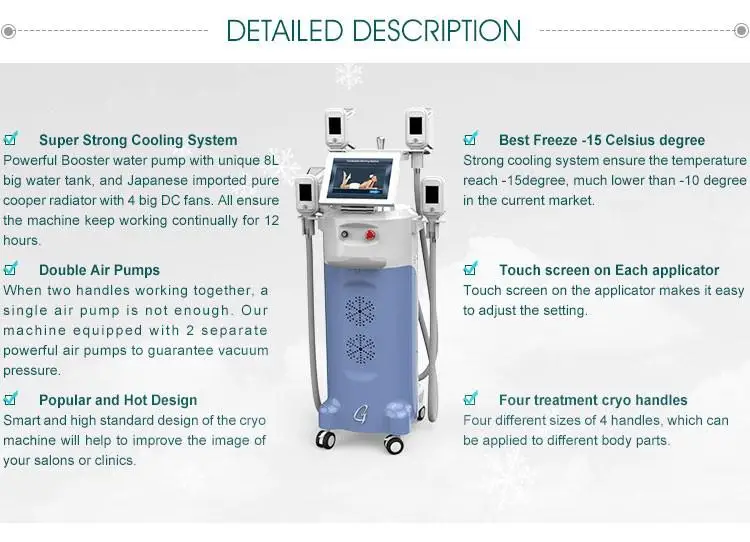 DETAILED DESCRIPTION

Super Strong Cooling System
Powerful Booster water pump with unique 8L big water tank, and Japanese imported pure cooper radiator with 4 big DC fans. All ensure the machine keep working continually for 12 hours.

Double Air Pumps
When two handles working together, a single air pump is not enough. Our machine equipped with 2 separate powerful air pumps to guarantee vacuum pressure.

Popular and Hot Design
Smart and high standard design of the cryo machine will help to improve the image of your salons or clinics.

Best Freeze -15 Celsius degree
Strong cooling system ensure the temperature reach -15degree, much lower than -10 degree in the current market.

Touch screen on Each applicator
Touch screen on the applicator makes it easy to adjust the setting.

Four treatment cryo handles
Four different sizes of 4 handles, which can be applied to different body parts.