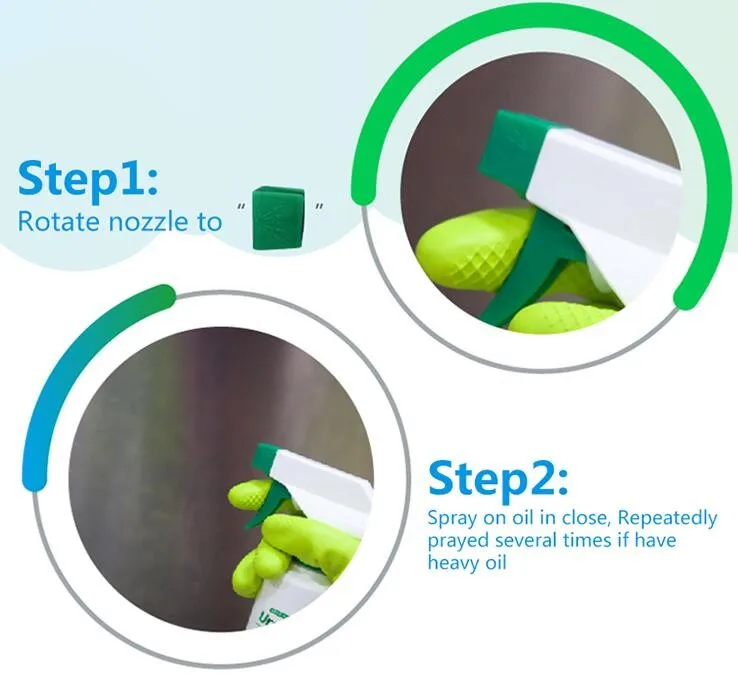 Step1:
Rotate nozzle to " "

Step2:
Spray on oil in close, Repeatedly prayed several times if have heavy oil