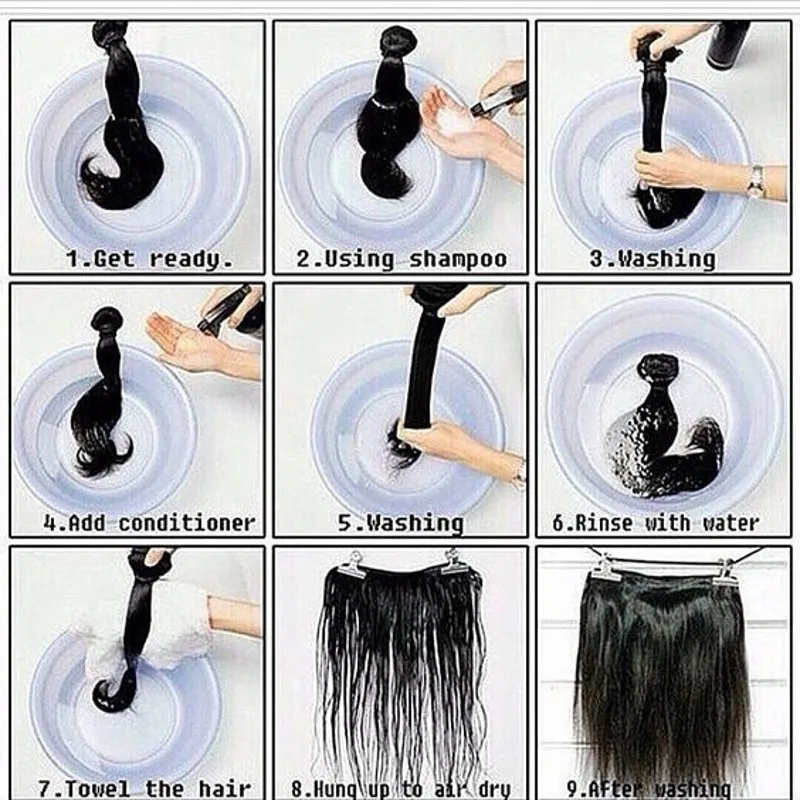 1.Get ready.

2.Using shampoo

3.Washing

4.Add conditioner

5.Washing

6.Rinse with water

7.Towel the hair

8.Hung up to air dry

9.After washing