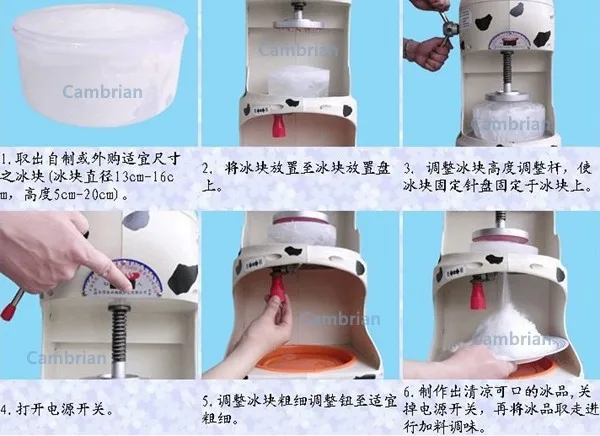 Cambrian

Cambrian

Cambrian

1.取出自制或外购适宜尺寸之冰块(冰块直径13cm-16cm,高度5cm-20cm)。

2. 将冰块放置至冰块放置盘上。

3. 调整冰块高度调整杆,使冰块固定针盘固定于冰块上。

Cambrian

Cambrian

Cambrian

4.打开电源开关。

5.调整冰块粗细调整钮至适宜粗细。

6.制作出清凉可口的冰品,关掉电源开关,再将冰品取走进行加料调味。