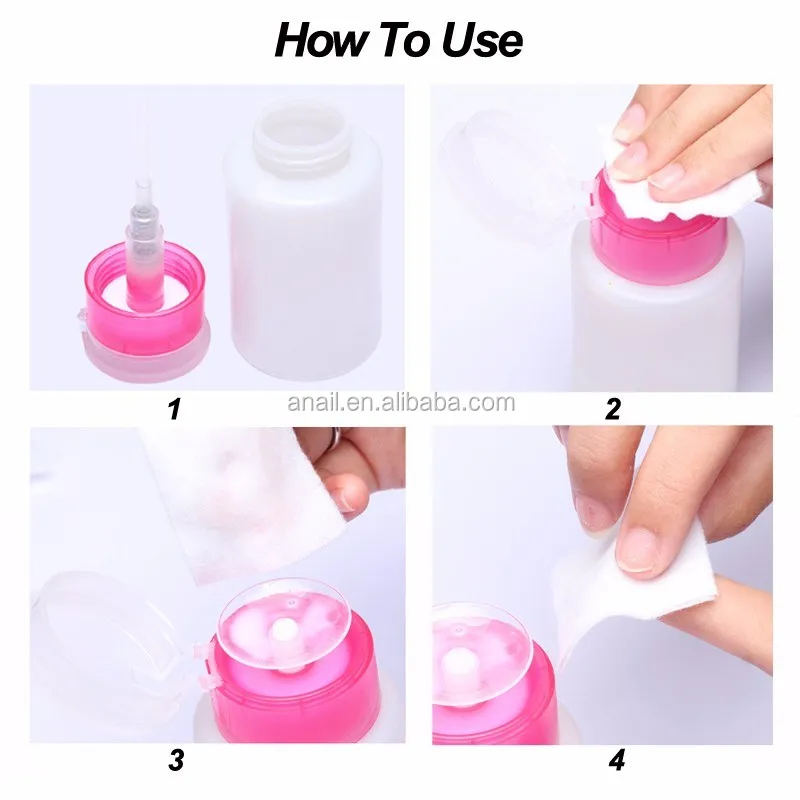 How To Use

1

anail.en.alibaba.com

2

3

4