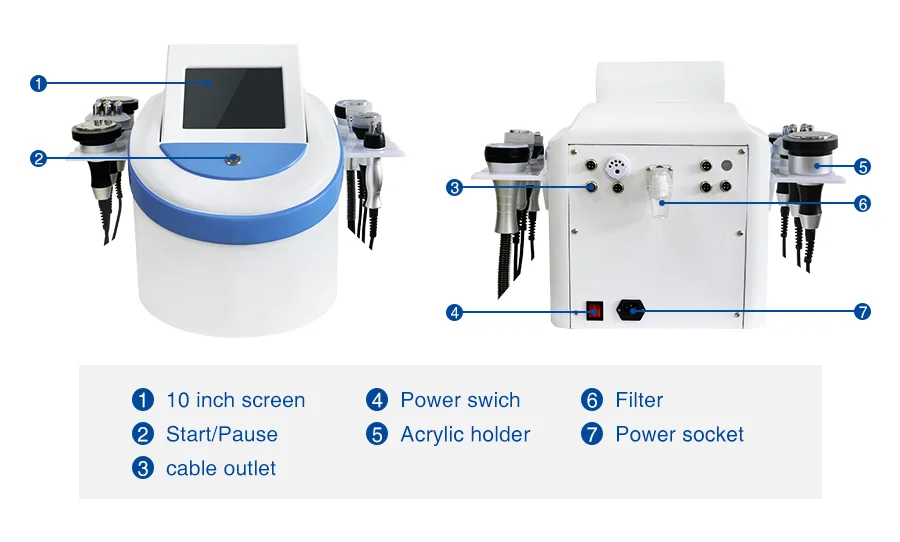 1
2
3
4
5
6
7

1 10 inch screen
2 Start/Pause
3 cable outlet
4 Power swich
5 Acrylic holder
6 Filter
7 Power socket