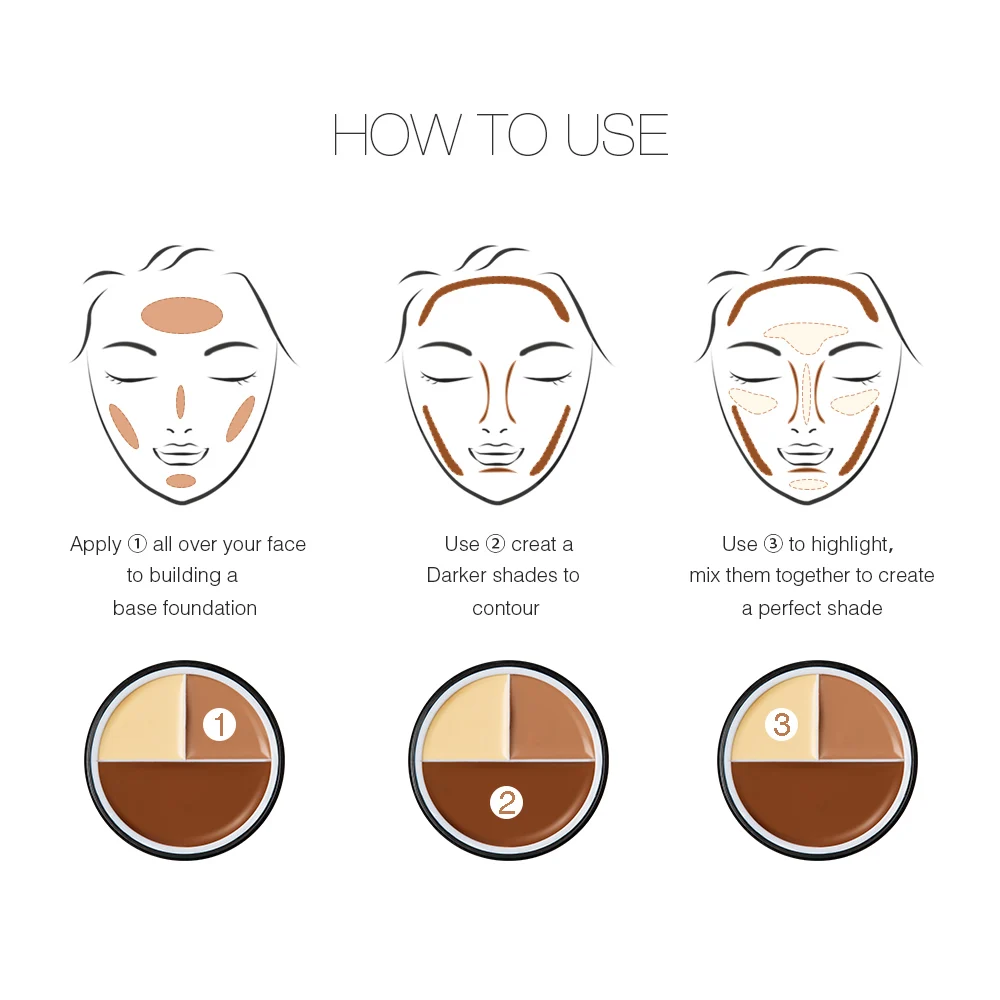 HOW TO USE

Apply ① all over your face to building a base foundation

Use ② creat a Darker shades to contour

Use ③ to highlight, mix them together to create a perfect shade

1

2

3