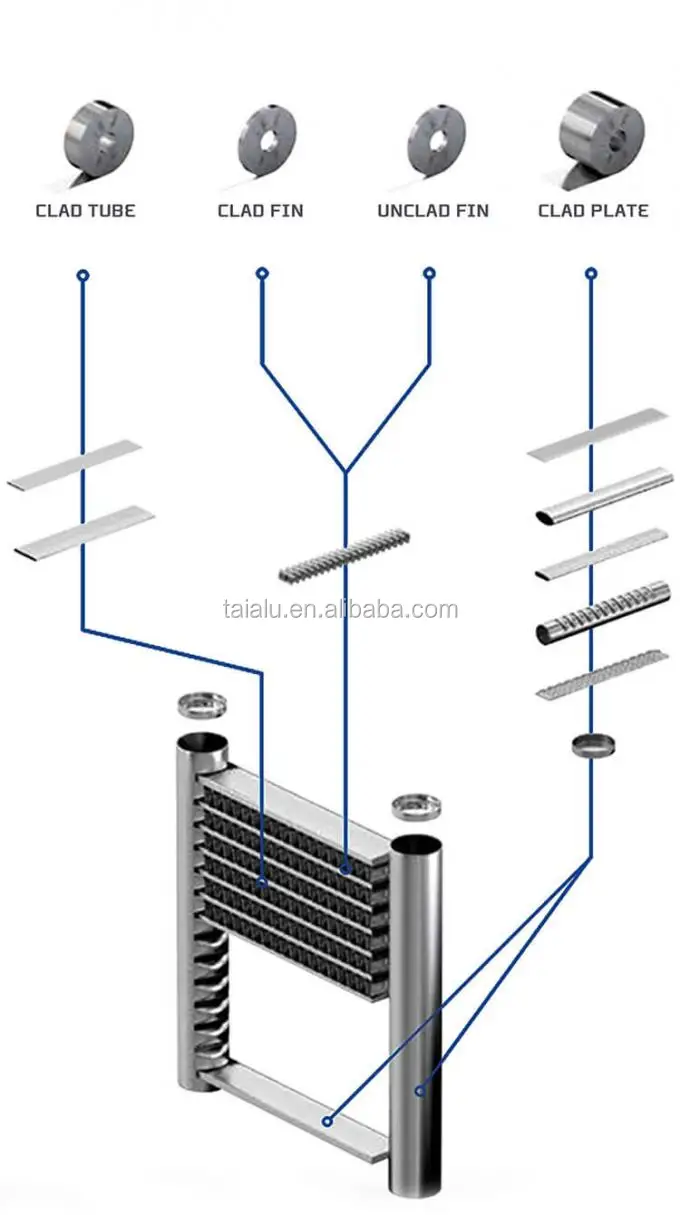 CLAD TUBE CLAD FIN UNCLAD FIN CLAD PLATE

taialu.en.alibaba.com