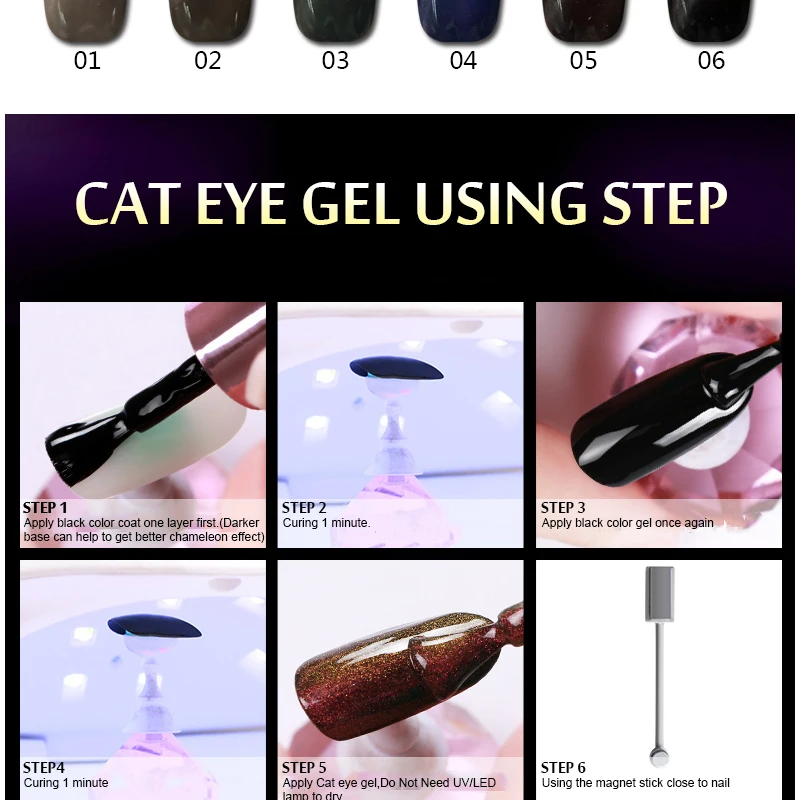 01 02 03 04 05 06

CAT EYE GEL USING STEP

STEP 1
Apply black color coat one layer first.(Darker base can help to get better chameleon effect)

STEP 2
Curing 1 minute.

STEP 3
Apply black color gel once again

STEP4
Curing 1 minute

STEP 5
Apply Cat eye gel,Do Not Need UV/LED lamp to dry

STEP 6
Using the magnet stick close to nail