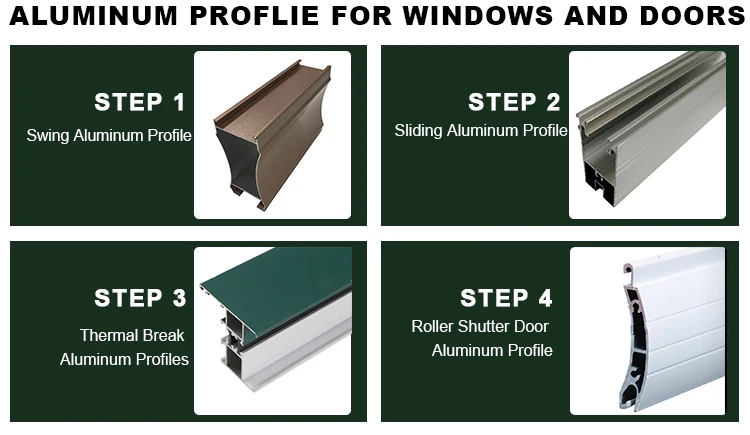 ALUMINUM PROFLIE FOR WINDOWS AND DOORS

STEP 1
Swing Aluminum Profile

STEP 2
Sliding Aluminum Profile

STEP 3
Thermal Break Aluminum Profiles

STEP 4
Roller Shutter Door Aluminum Profile