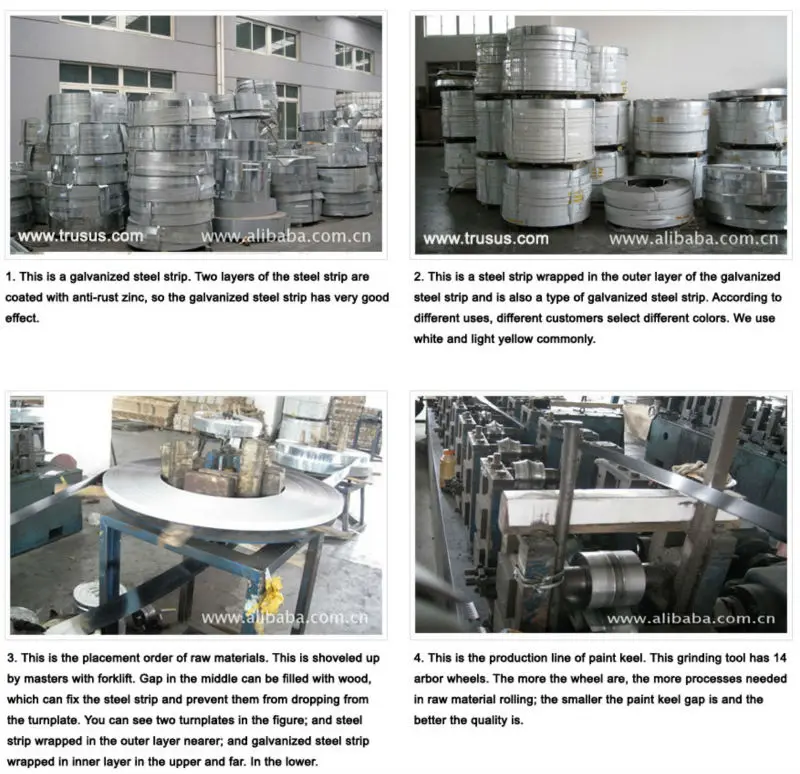 www.trusus.com www.alibaba.com.cn

1. This is a galvanized steel strip. Two layers of the steel strip are coated with anti-rust zinc, so the galvanized steel strip has very good effect.

www.trusus.com www.alibaba.com.cn

2. This is a steel strip wrapped in the outer layer of the galvanized steel strip and is also a type of galvanized steel strip. According to different uses, different customers select different colors. We use white and light yellow commonly.

www.alibaba.com.cn

3. This is the placement order of raw materials. This is shoveled up by masters with forklift. Gap in the middle can be filled with wood, which can fix the steel strip and prevent them from dropping from the turnplate. You can see two turnplates in the figure; and steel strip wrapped in the outer layer nearer; and galvanized steel strip wrapped in inner layer in the upper and far. In the lower.

www.alibaba.com.cn

4. This is the production line of paint keel. This grinding tool has 14 arbor wheels. The more the wheel are, the more processes needed in raw material rolling; the smaller the paint keel gap is and the better the quality is.