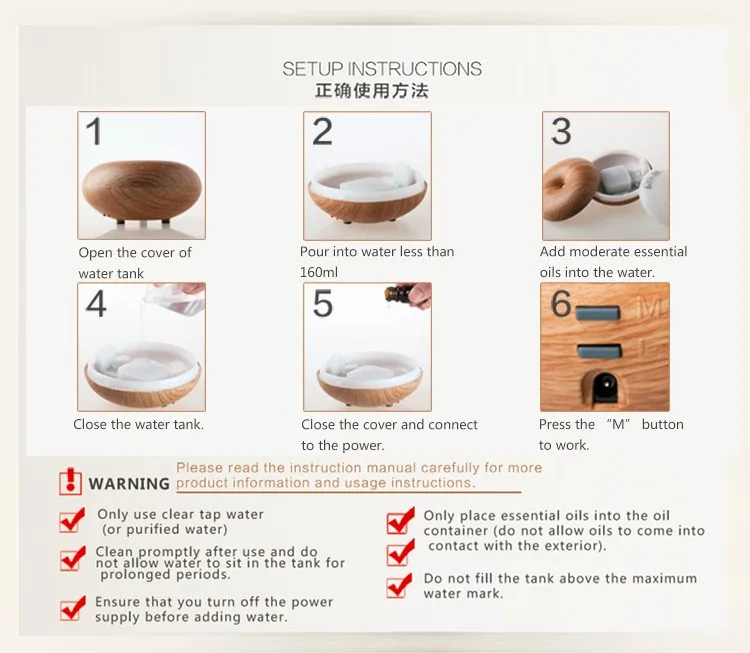 SETUP INSTRUCTIONS
正确使用方法

1
Open the cover of water tank

2
Pour into water less than 160ml

3
Add moderate essential oils into the water.

4
Close the water tank.

5
Close the cover and connect to the power.

6
M
Press the "M" button to work.

WARNING
Please read the instruction manual carefully for more product information and usage instructions.

Only use clear tap water (or purified water)

Clean promptly after use and do not allow water to sit in the tank for prolonged periods.

Ensure that you turn off the power supply before adding water.

Only place essential oils into the oil container (do not allow oils to come into contact with the exterior).

Do not fill the tank above the maximum water mark.