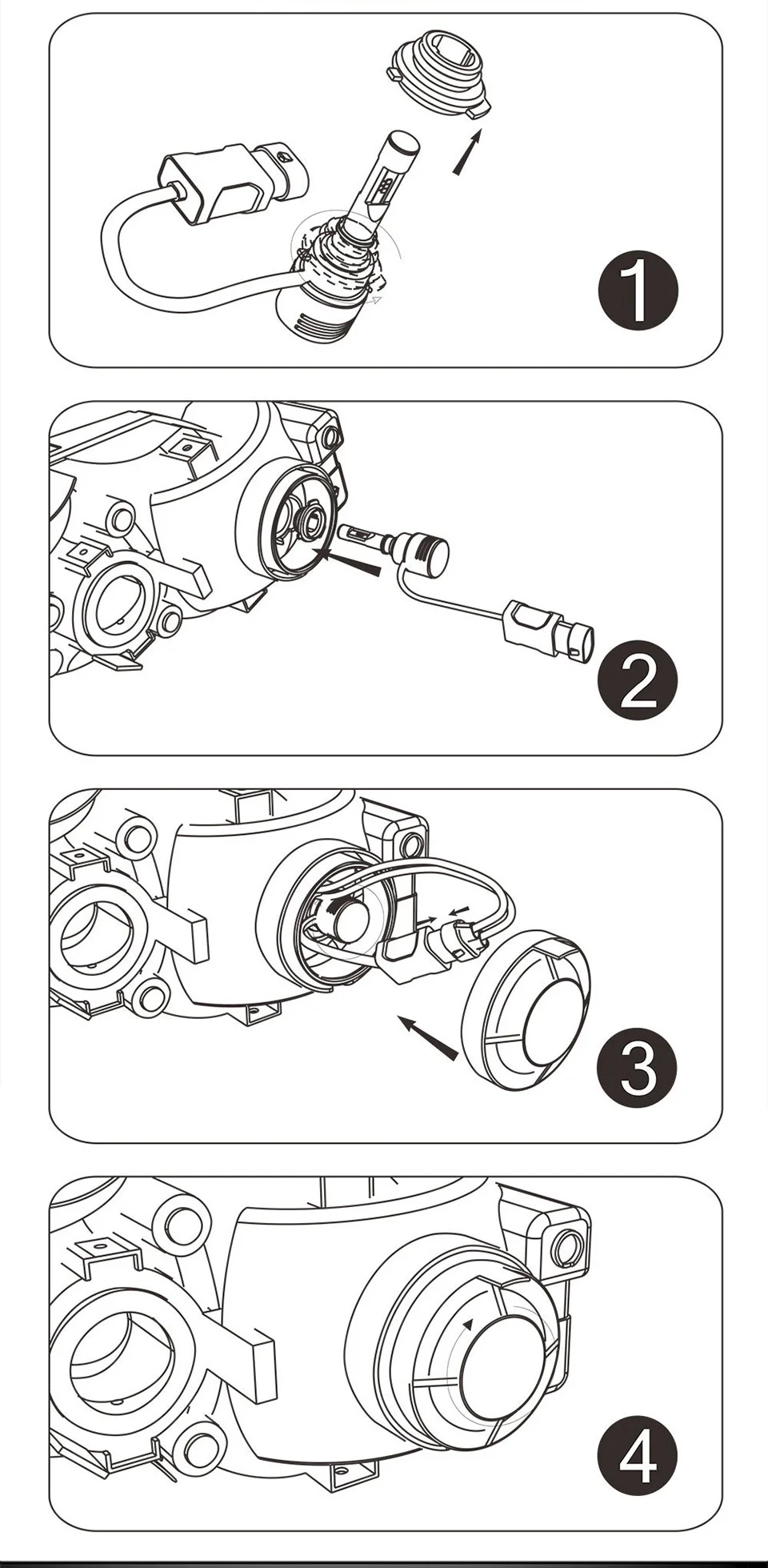 1

2

3

4