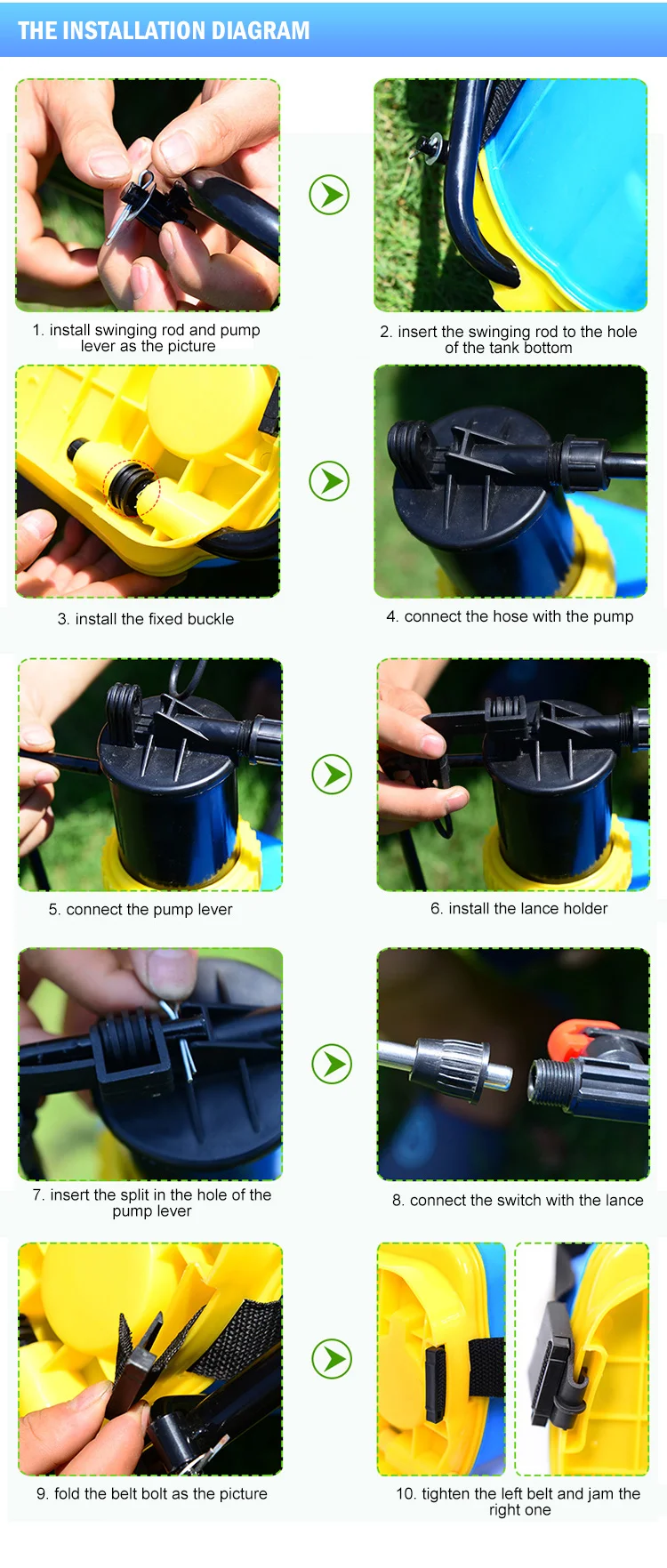 THE INSTALLATION DIAGRAM

1. install swinging rod and pump lever as the picture

2. insert the swinging rod to the hole of the tank bottom

3. install the fixed buckle

4. connect the hose with the pump

5. connect the pump lever

6. install the lance holder

7. insert the split in the hole of the pump lever

8. connect the switch with the lance

9. fold the belt bolt as the picture

10. tighten the left belt and jam the right one