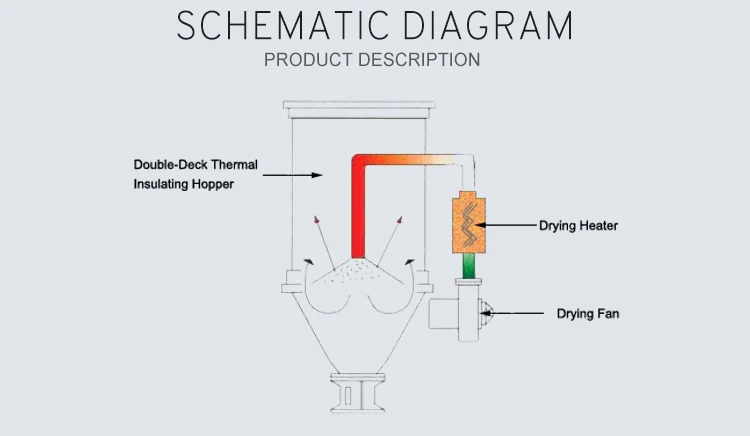 SCHEMATIC DIAGRAM
PRODUCT DESCRIPTION

Double-Deck Thermal Insulating Hopper

Drying Heater

Drying Fan