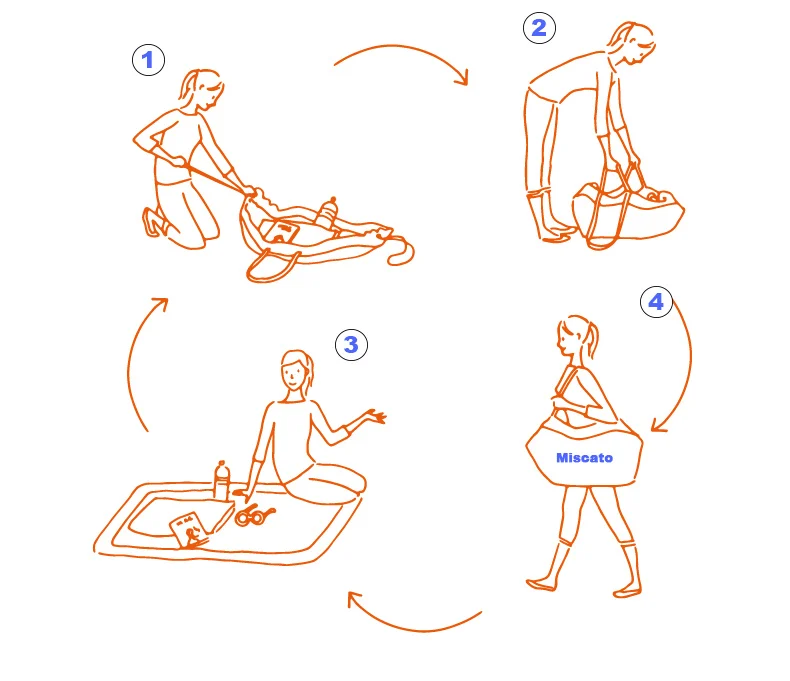 1

2

3

4

Miscato