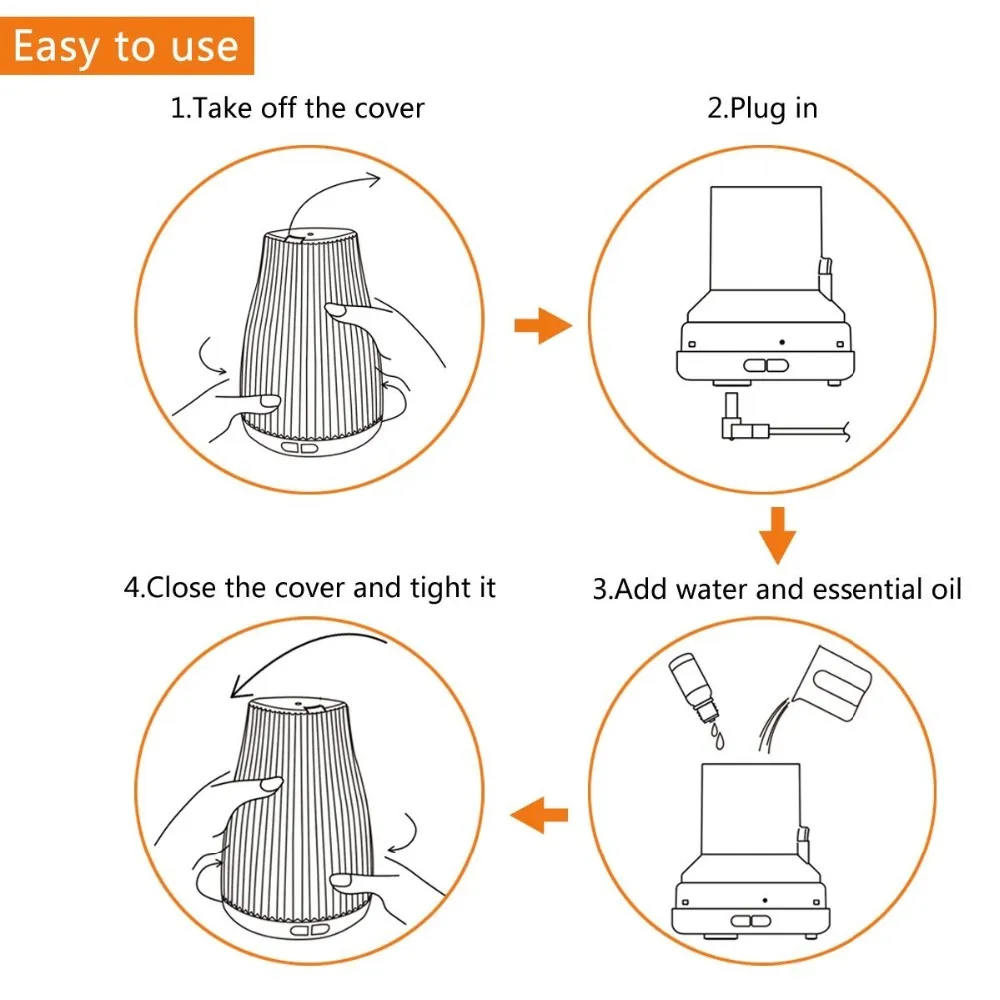 Easy to use

1.Take off the cover

2.Plug in

3.Add water and essential oil

4.Close the cover and tight it