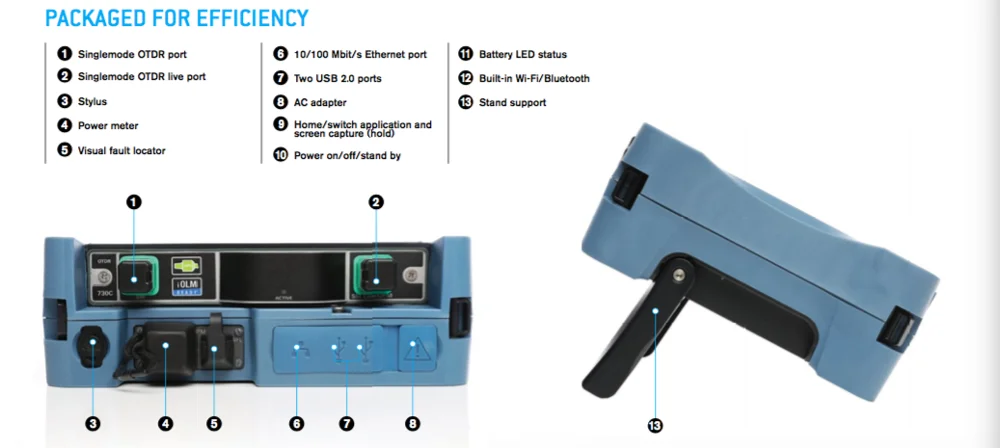 PACKAGED FOR EFFICIENCY

1 Singlemode OTDR port
2 Singlemode OTDR live port
3 Stylus
4 Power meter
5 Visual fault locator

6 10/100 Mbit/s Ethernet port
7 Two USB 2.0 ports
8 AC adapter
9 Home/switch application and screen capture (hold)
10 Power on/off/stand by

11 Battery LED status
12 Built-in Wi-Fi/Bluetooth
13 Stand support

1

2

OTDR

730C

iOLM READY

ACTIVE

3 4 5 6 7 8

13