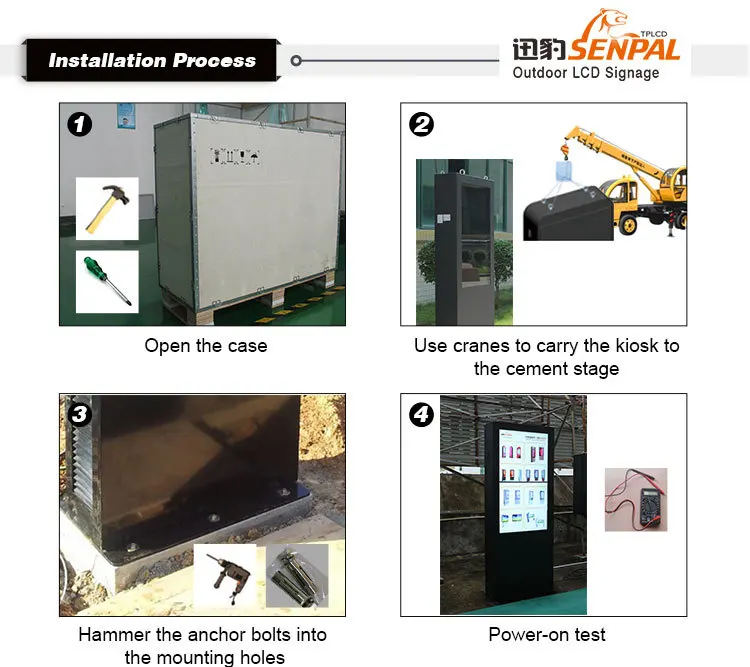 Installation Process

迅豹 SENPAL TPLCD
Outdoor LCD Signage

1
Open the case

2
Use cranes to carry the kiosk to the cement stage

3
Hammer the anchor bolts into the mounting holes

4
Power-on test