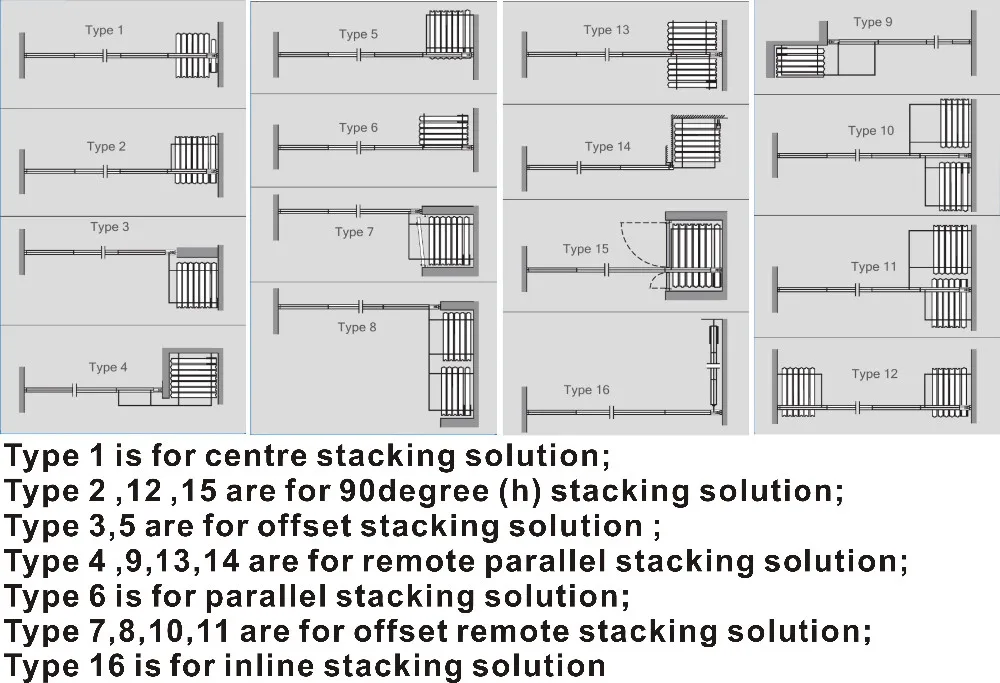 Type 1

Type 2

Type 3

Type 4

Type 5

Type 6

Type 7

Type 8

Type 13

Type 14

Type 15

Type 16

Type 9

Type 10

Type 11

Type 12

Type 1 is for centre stacking solution;
Type 2 ,12 ,15 are for 90degree (h) stacking solution;
Type 3,5 are for offset stacking solution ;
Type 4 ,9,13,14 are for remote parallel stacking solution;
Type 6 is for parallel stacking solution;
Type 7,8,10,11 are for offset remote stacking solution;
Type 16 is for inline stacking solution