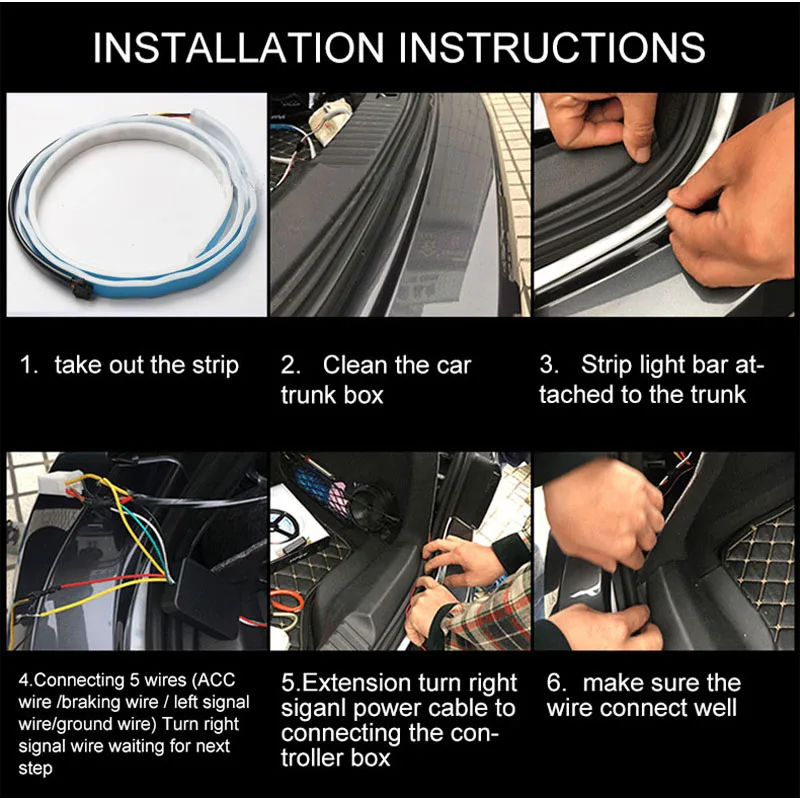 INSTALLATION INSTRUCTIONS

1. take out the strip

2. Clean the car trunk box

3. Strip light bar attached to the trunk

4.Connecting 5 wires (ACC wire /braking wire / left signal wire/ground wire) Turn right signal wire waiting for next step

5.Extension turn right siganl power cable to connecting the controller box

6. make sure the wire connect well