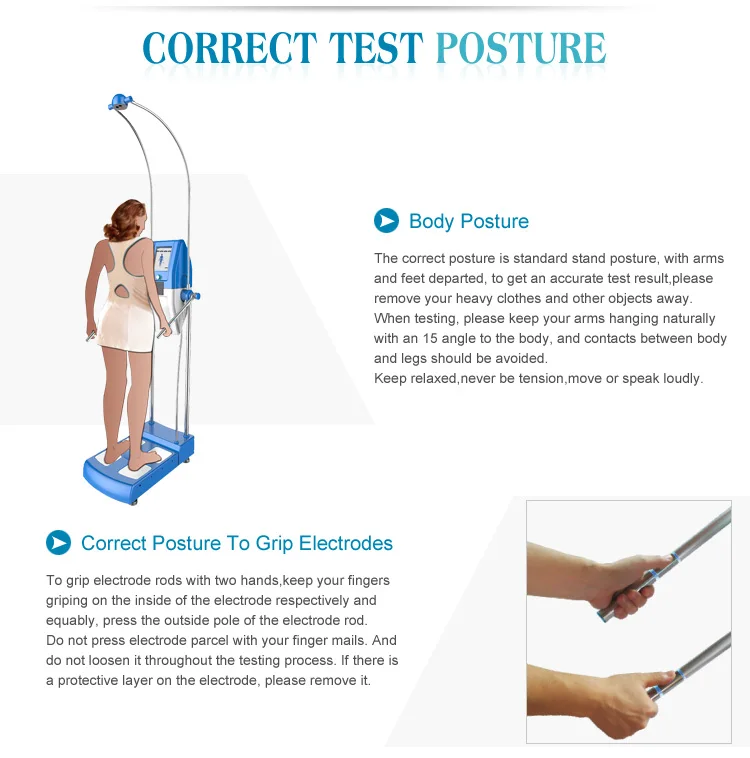 CORRECT TEST POSTURE

Body Posture

The correct posture is standard stand posture, with arms and feet departed, to get an accurate test result,please remove your heavy clothes and other objects away.
When testing, please keep your arms hanging naturally with an 15 angle to the body, and contacts between body and legs should be avoided.
Keep relaxed,never be tension,move or speak loudly.

Correct Posture To Grip Electrodes

To grip electrode rods with two hands,keep your fingers griping on the inside of the electrode respectively and equably, press the outside pole of the electrode rod.
Do not press electrode parcel with your finger mails. And do not loosen it throughout the testing process. If there is a protective layer on the electrode, please remove it.