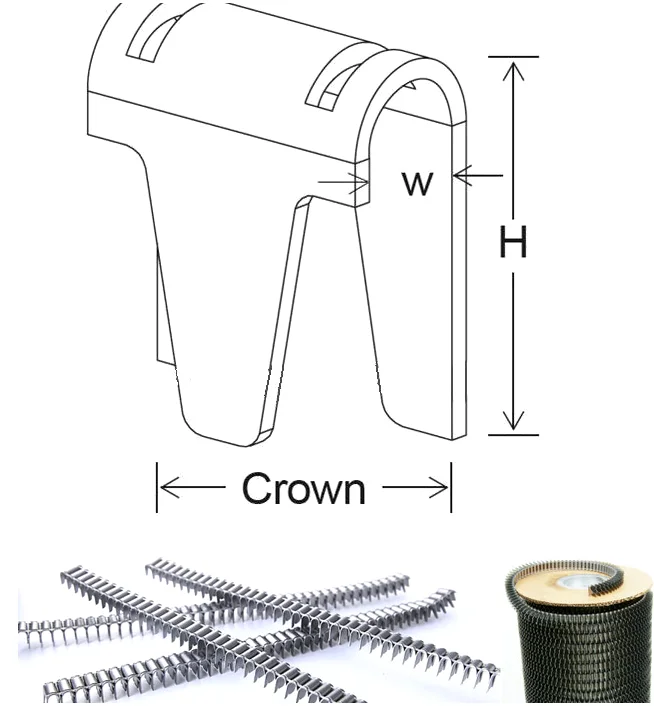 W

H

Crown