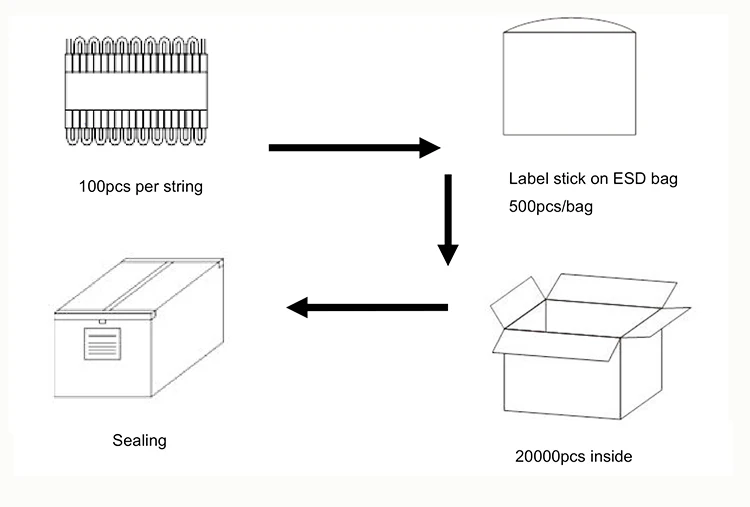 100pcs per string

Label stick on ESD bag
500pcs/bag

20000pcs inside

Sealing