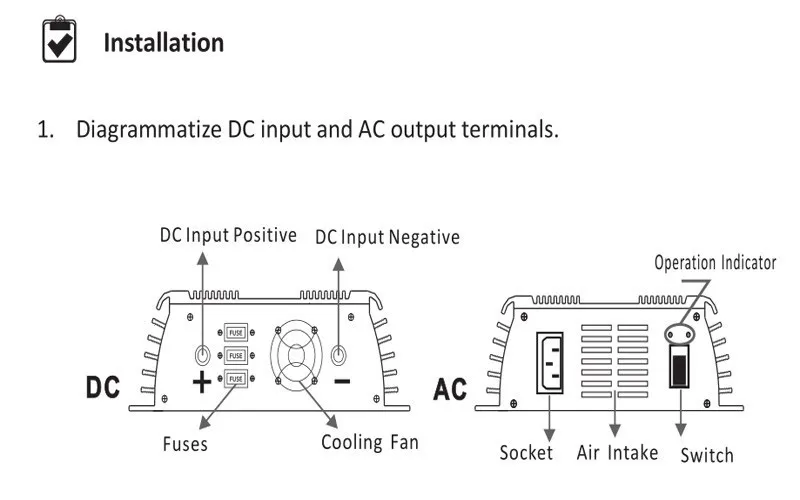 Installation

1. Diagrammatize DC input and AC output terminals.

DC Input Positive
DC Input Negative
FUSE
FUSE
FUSE
DC
+
−
Fuses
Cooling Fan

Operation Indicator
AC
Socket
Air Intake
Switch