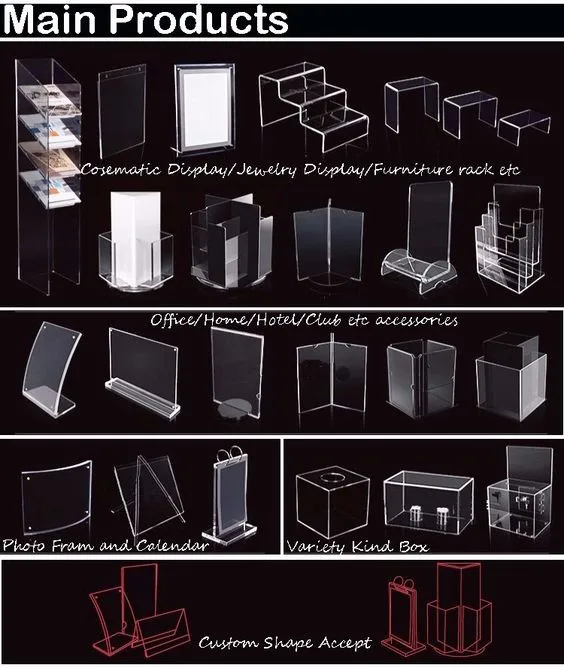 Main Products

Cosematic Display/Jewelry Display/Furniture rack etc

Office/Home/Hotel/Club etc accessories

Photo Fram and Calendar

Variety Kind Box

Custom Shape Accept