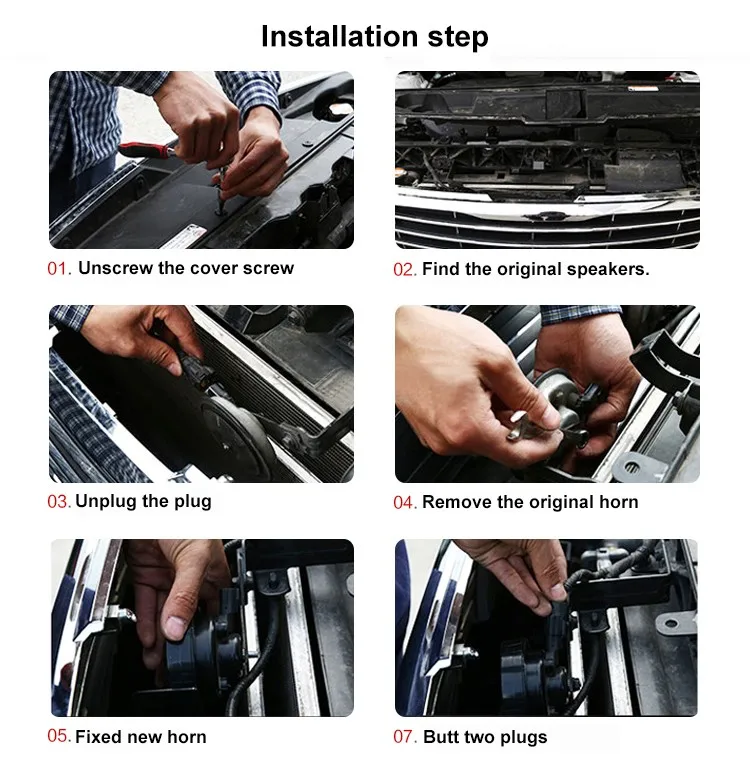 Installation step

01. Unscrew the cover screw

02. Find the original speakers.

03. Unplug the plug

04. Remove the original horn

05. Fixed new horn

07. Butt two plugs