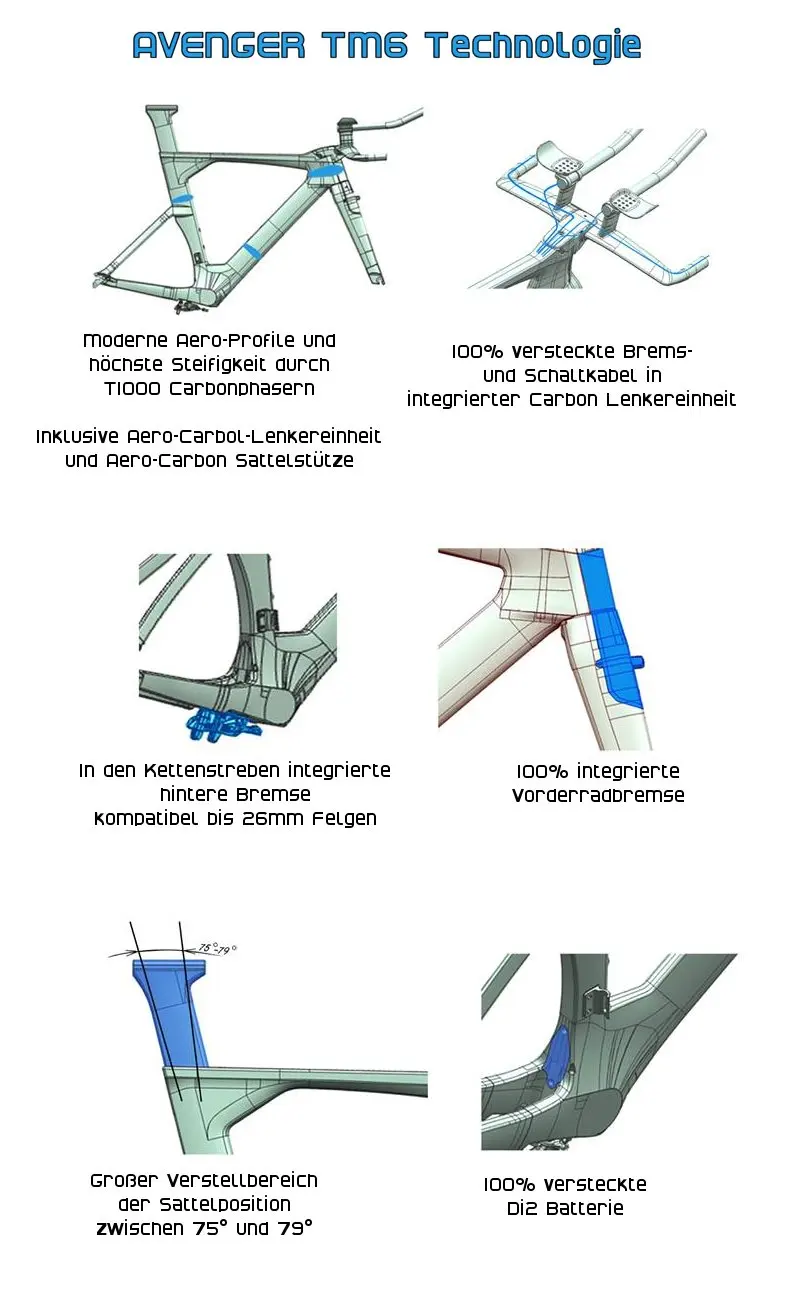 AVENGER TM6 Technologie

Moderne Aero-Profile und höchste Steifigkeit durch T1000 Carbonphasern

Inklusive Aero-Carbol-Lenkereinheit und Aero-Carbon Sattelstütze

100% versteckte Brems- und Schaltkabel in integrierter Carbon Lenkereinheit

In den Kettenstreben integrierte hintere Bremse kompatibel bis 26mm Felgen

100% integrierte Vorderradbremse

75°-79°

Großer Verstellbereich der Sattelposition zwischen 75° und 79°

100% versteckte Di2 Batterie