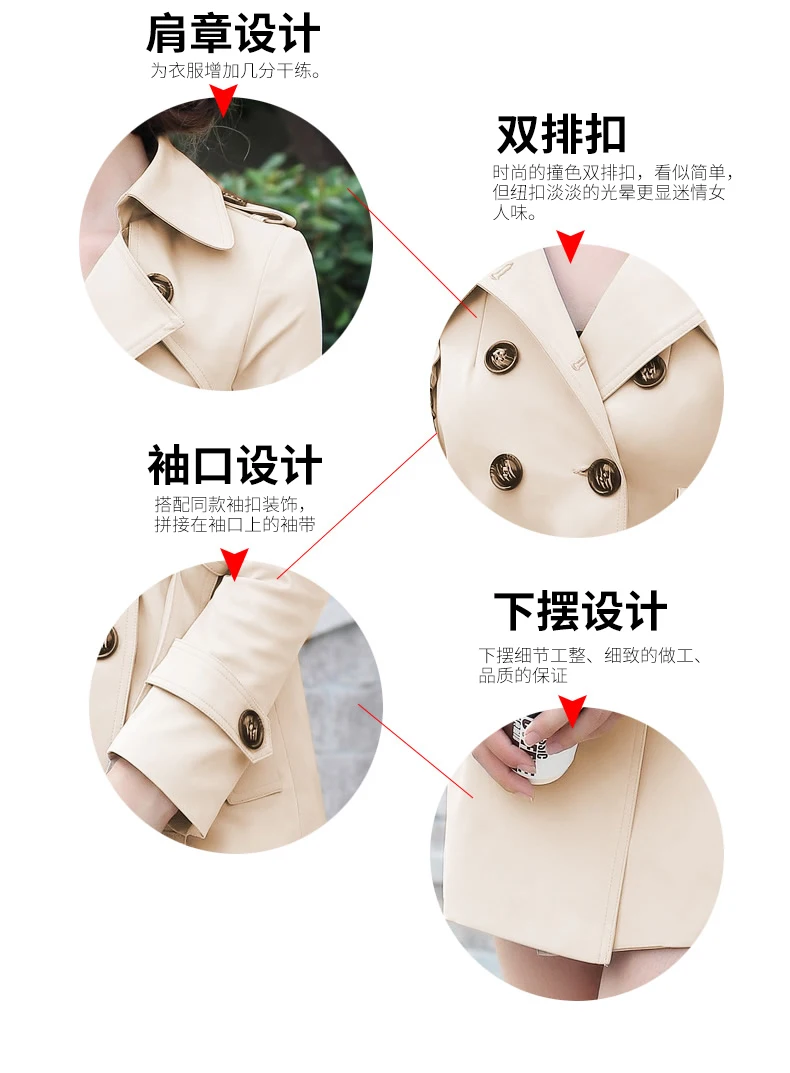 肩章设计
为衣服增加几分干练。

双排扣
时尚的撞色双排扣，看似简单，但纽扣淡淡的光晕更显迷情女人味。

袖口设计
搭配同款袖扣装饰，拼接在袖口上的袖带

下摆设计
下摆细节工整、细致的做工、品质的保证