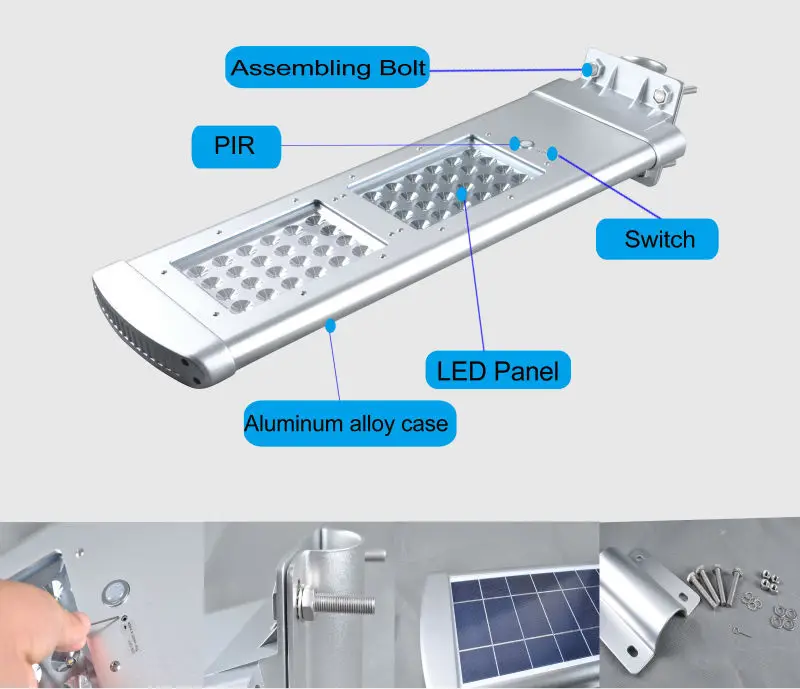 Assembling Bolt

PIR

Switch

LED Panel

Aluminum alloy case