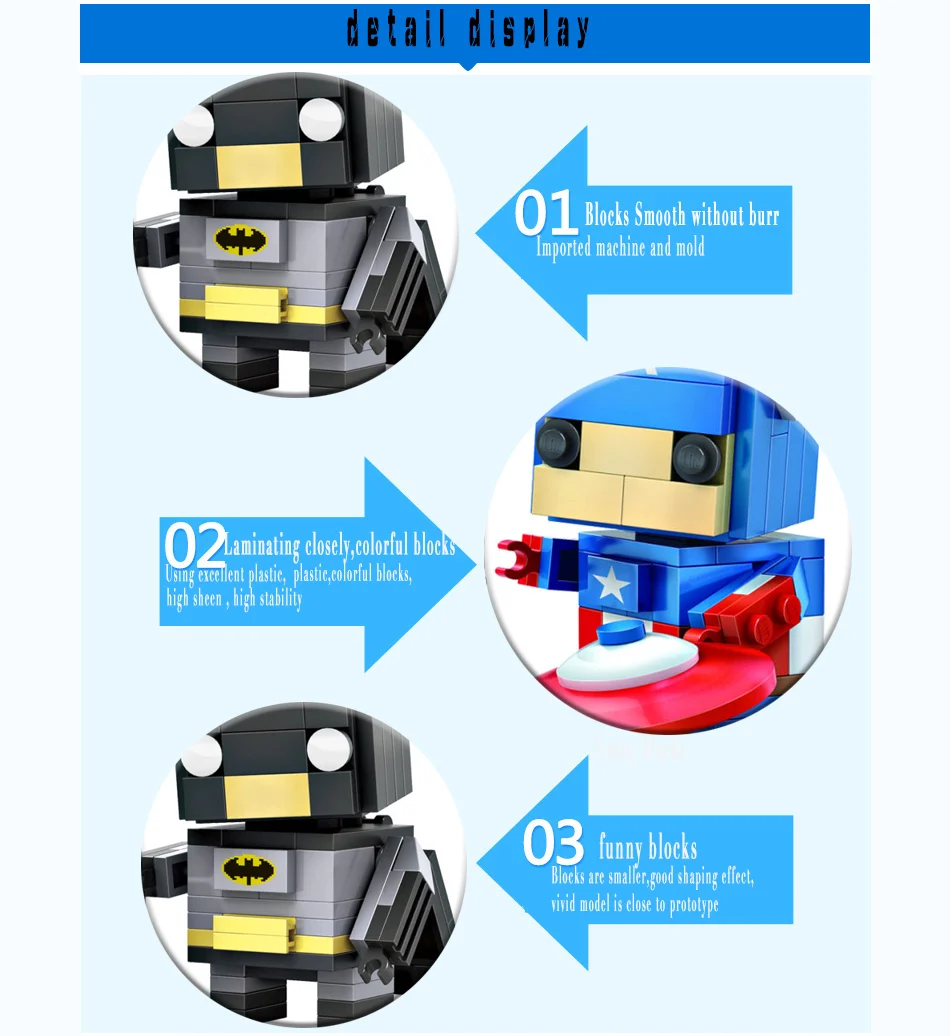 detail display

01 Blocks Smooth without burr
Imported machine and mold

02 Laminating closely,colorful blocks
Using excellent plastic, plastic,colorful blocks, high sheen , high stability

03 funny blocks
Blocks are smaller,good shaping effect, vivid model is close to prototype