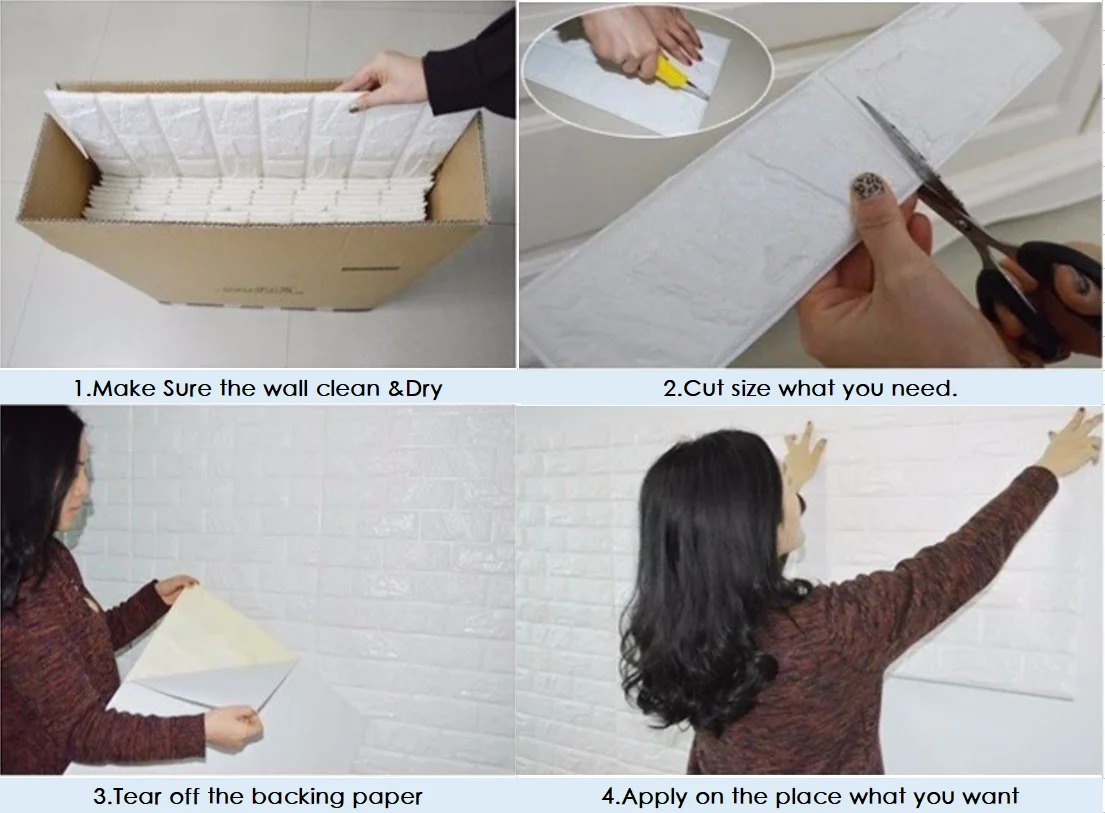 1.Make Sure the wall clean &Dry

2.Cut size what you need.

3.Tear off the backing paper

4.Apply on the place what you want