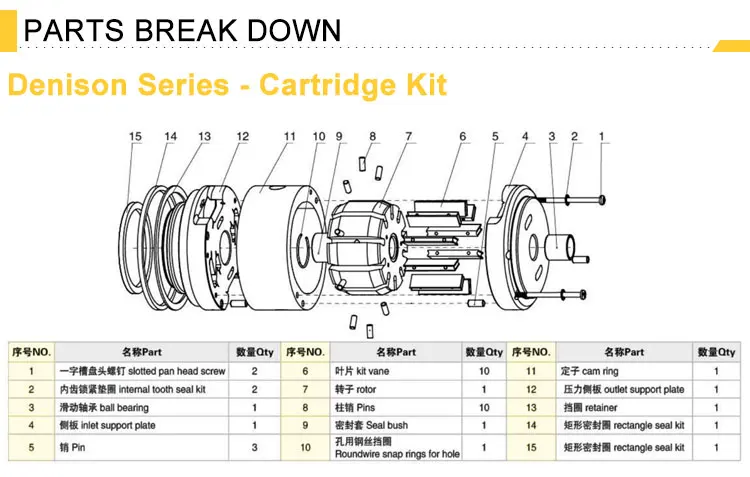 PARTS BREAK DOWN

Denison Series - Cartridge Kit

15 14 13 12 11 10 9 8 7 6 5 4 3 2 1

| 序号NO. | 名称Part | 数量Qty | 序号NO. | 名称Part | 数量Qty | 序号NO. | 名称Part | 数量Qty |
|---|---|---|---|---|---|---|---|---|
| 1 | 一字槽盘头螺钉 slotted pan head screw | 2 | 6 | 叶片 kit vane | 10 | 11 | 定子 cam ring | 1 |
| 2 | 内齿锁紧垫圈 internal tooth seal kit | 2 | 7 | 转子 rotor | 1 | 12 | 压力侧板 outlet support plate | 1 |
| 3 | 滑动轴承 ball bearing | 1 | 8 | 柱销 Pins | 10 | 13 | 挡圈 retainer | 1 |
| 4 | 侧板 inlet support plate | 1 | 9 | 密封套 Seal bush | 1 | 14 | 矩形密封圈 rectangle seal kit | 1 |
| 5 | 销 Pin | 3 | 10 | 孔用钢丝挡圈 Roundwire snap rings for hole | 1 | 15 | 矩形密封圈 rectangle seal kit | 1 |