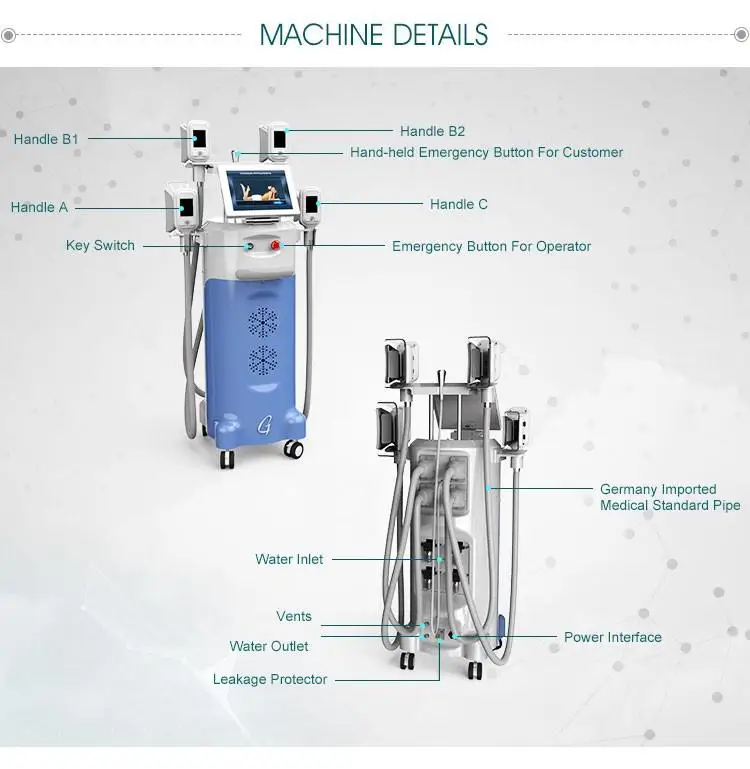 MACHINE DETAILS

Handle B1

Handle B2

Hand-held Emergency Button For Customer

Handle A

Handle C

Key Switch

Emergency Button For Operator

Germany Imported Medical Standard Pipe

Water Inlet

Vents

Water Outlet

Power Interface

Leakage Protector