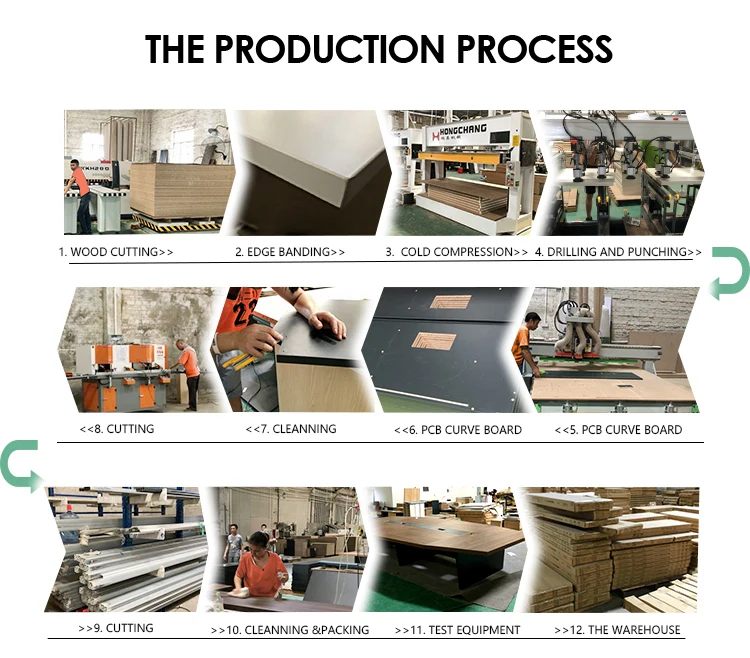 THE PRODUCTION PROCESS

KH280

HONGCHANG

1. WOOD CUTTING>>
2. EDGE BANDING>>
3. COLD COMPRESSION>>
4. DRILLING AND PUNCHING>>

<<8. CUTTING
<<7. CLEANNING
<<6. PCB CURVE BOARD
<<5. PCB CURVE BOARD

>>9. CUTTING
>>10. CLEANNING &PACKING
>>11. TEST EQUIPMENT
>>12. THE WAREHOUSE